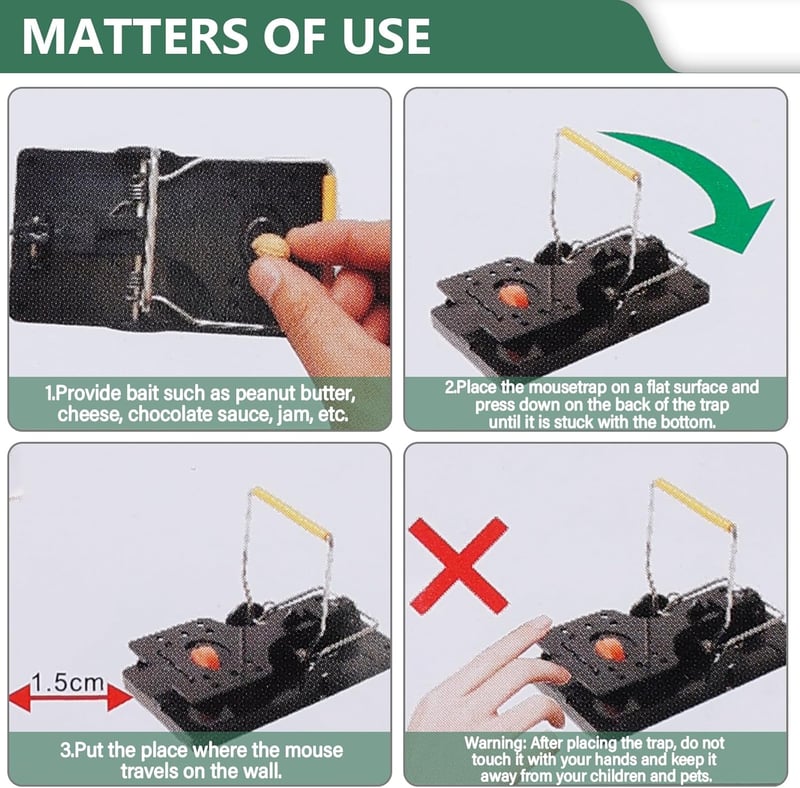 MATTERS OF USE

1.Provide bait such as peanut butter, cheese, chocolate sauce, jam, etc.

2.Place the mousetrap on a flat surface and press down on the back of the trap until it is stuck with the bottom.

1.5cm

3.Put the place where the mouse travels on the wall.

Warning: After placing the trap, do not touch it with your hands and keep it away from your children and pets.