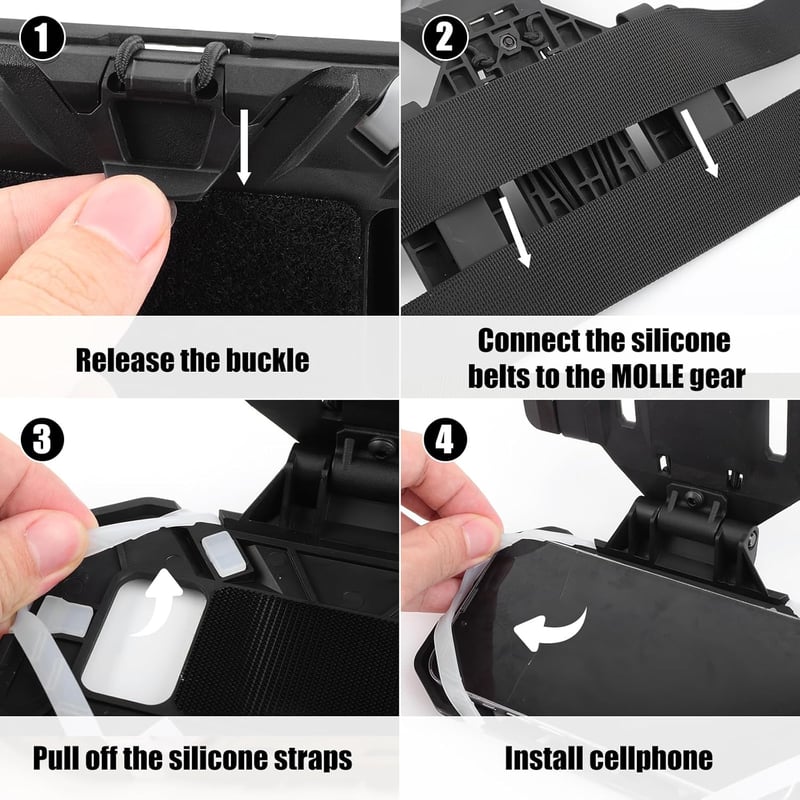 1

Release the buckle

2

Connect the silicone belts to the MOLLE gear

3

Pull off the silicone straps

4

Install cellphone