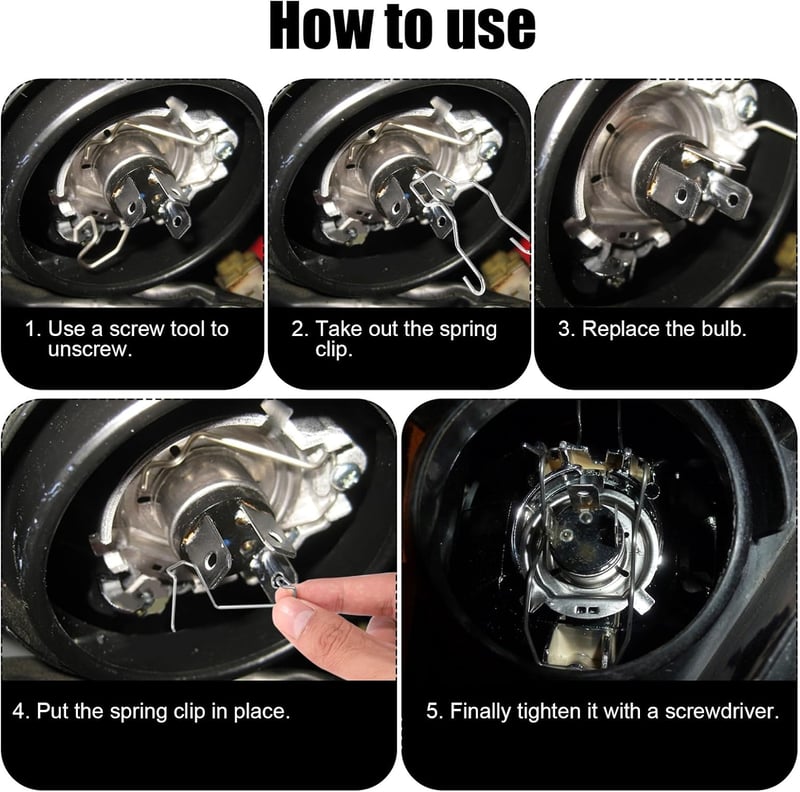 How to use

1. Use a screw tool to unscrew.

2. Take out the spring clip.

3. Replace the bulb.

4. Put the spring clip in place.

5. Finally tighten it with a screwdriver.