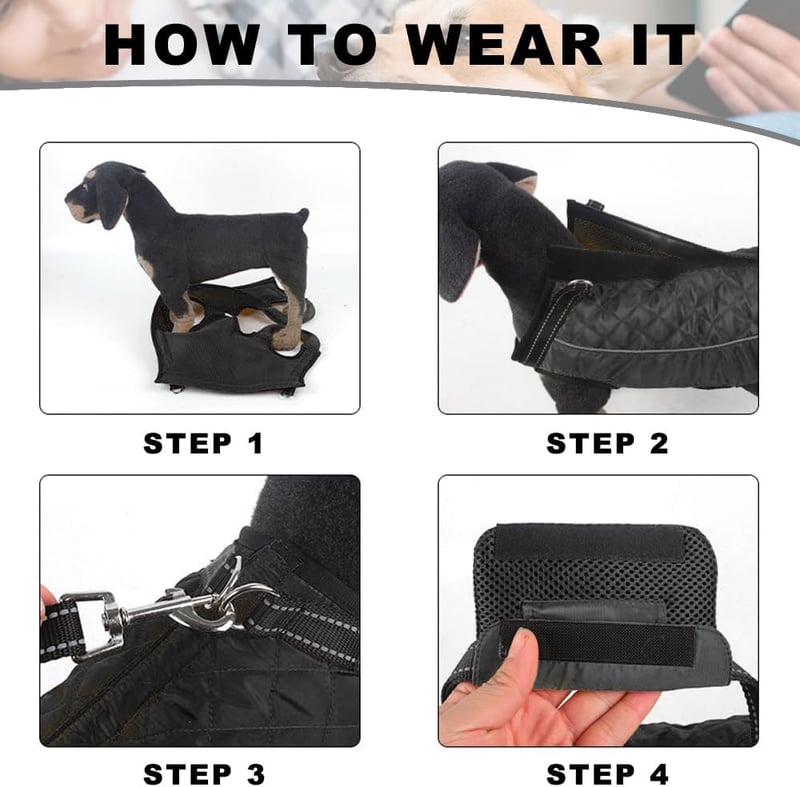 HOW TO WEAR IT

STEP 1

STEP 2

STEP 3

STEP 4