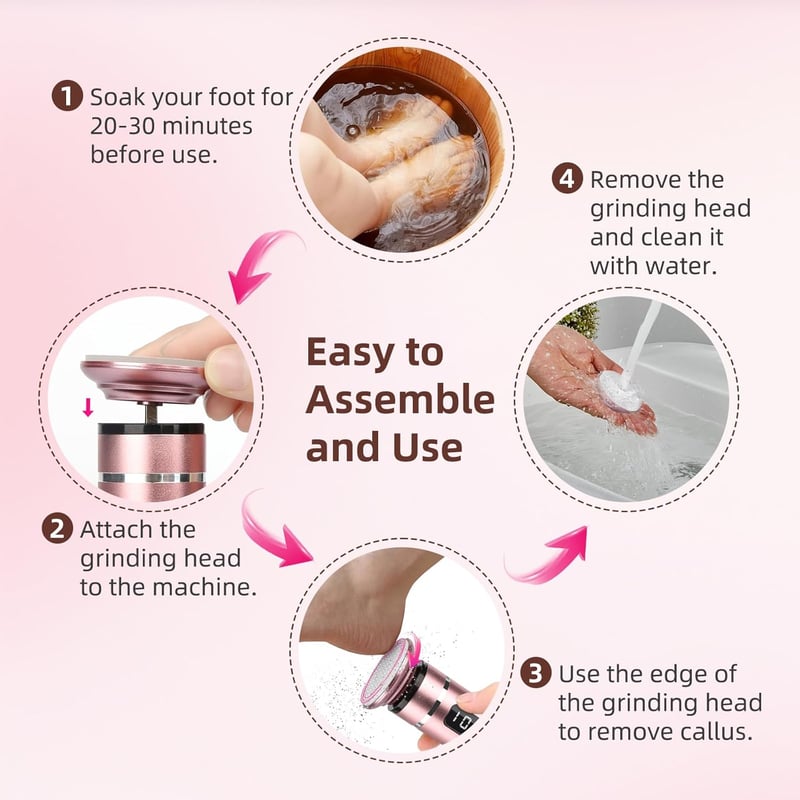 1 Soak your foot for 20-30 minutes before use.

4 Remove the grinding head and clean it with water.

Easy to Assemble and Use

2 Attach the grinding head to the machine.

3 Use the edge of the grinding head to remove callus.