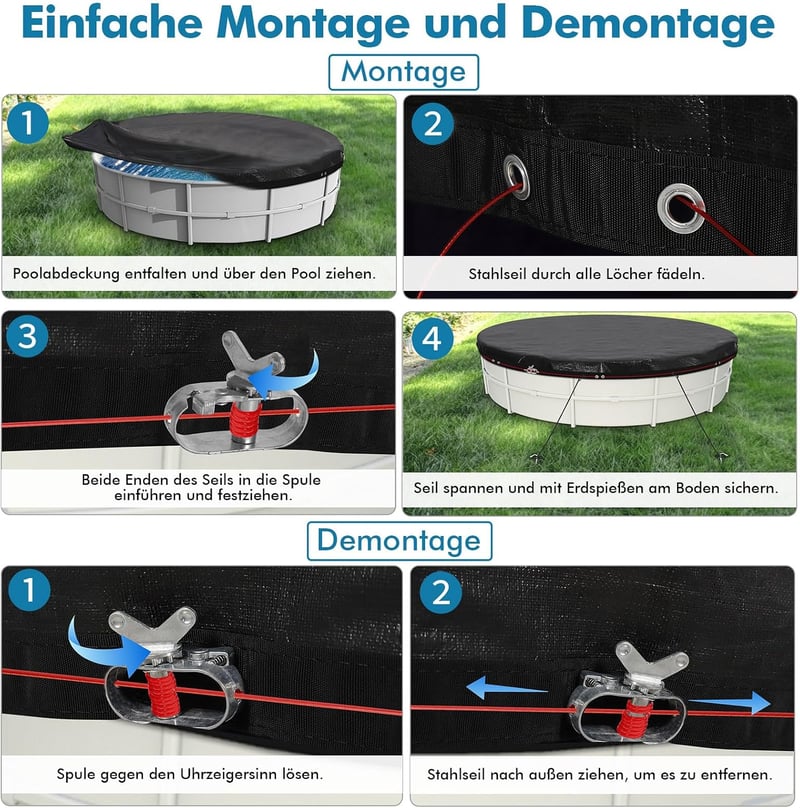 Einfache Montage und Demontage

Montage

1

Poolabdeckung entfalten und über den Pool ziehen.

2

Stahlseil durch alle Löcher fädeln.

3

Beide Enden des Seils in die Spule einführen und festziehen.

4

Seil spannen und mit Erdspießen am Boden sichern.

Demontage

1

Spule gegen den Uhrzeigersinn lösen.

2

Stahlseil nach außen ziehen, um es zu entfernen.