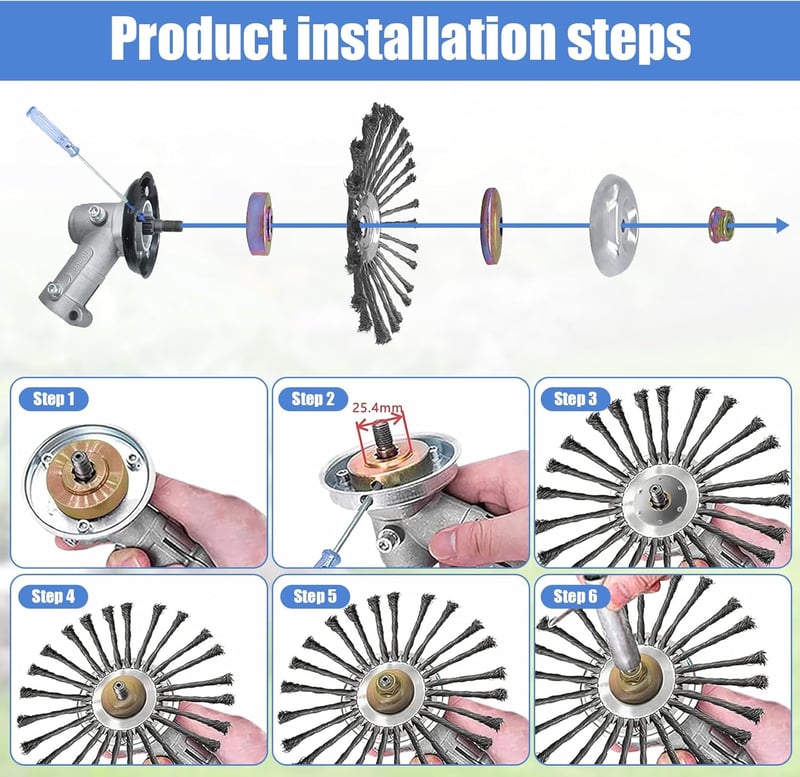 Product installation steps

Step 1

Step 2

25.4mm

Step 3

Step 4

Step 5

Step 6