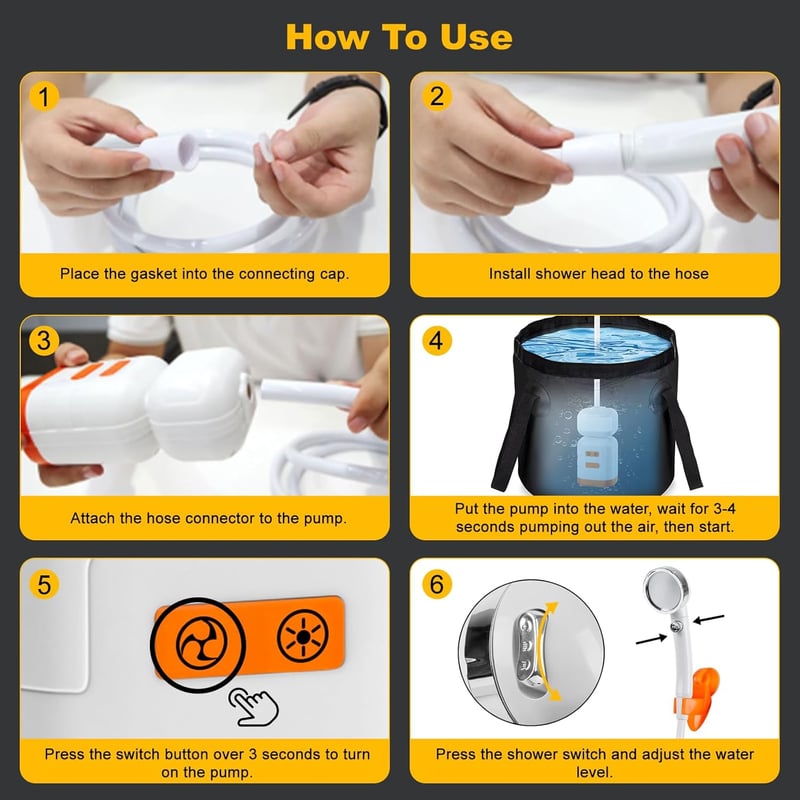 How To Use

1

Place the gasket into the connecting cap.

2

Install shower head to the hose

3

Attach the hose connector to the pump.

4

Put the pump into the water, wait for 3-4 seconds pumping out the air, then start.

5

Press the switch button over 3 seconds to turn on the pump.

6

Press the shower switch and adjust the water level.