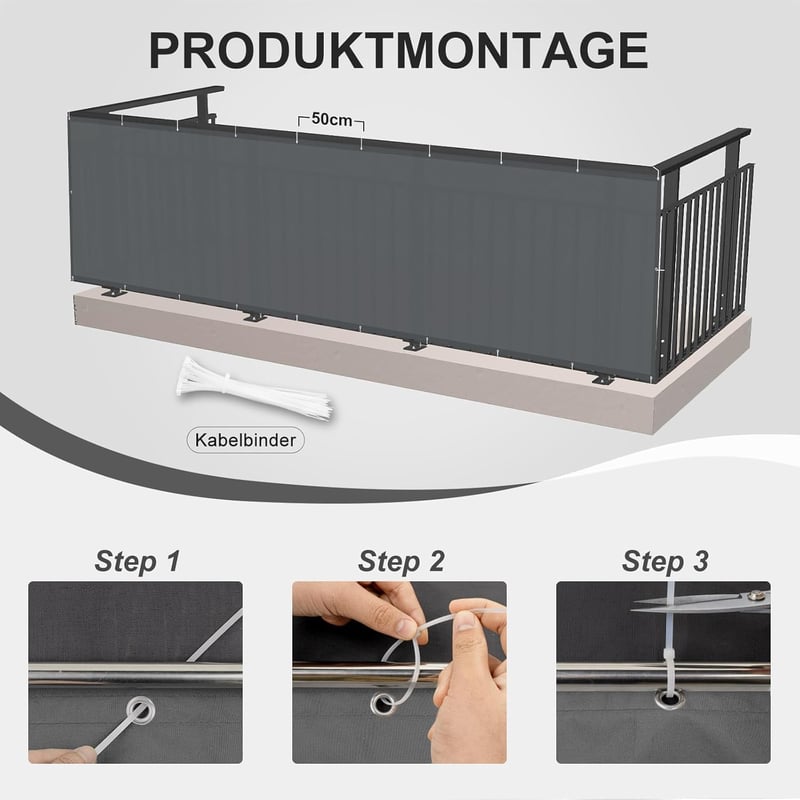 PRODUKTMONTAGE

50cm

Kabelbinder

Step 1

Step 2

Step 3