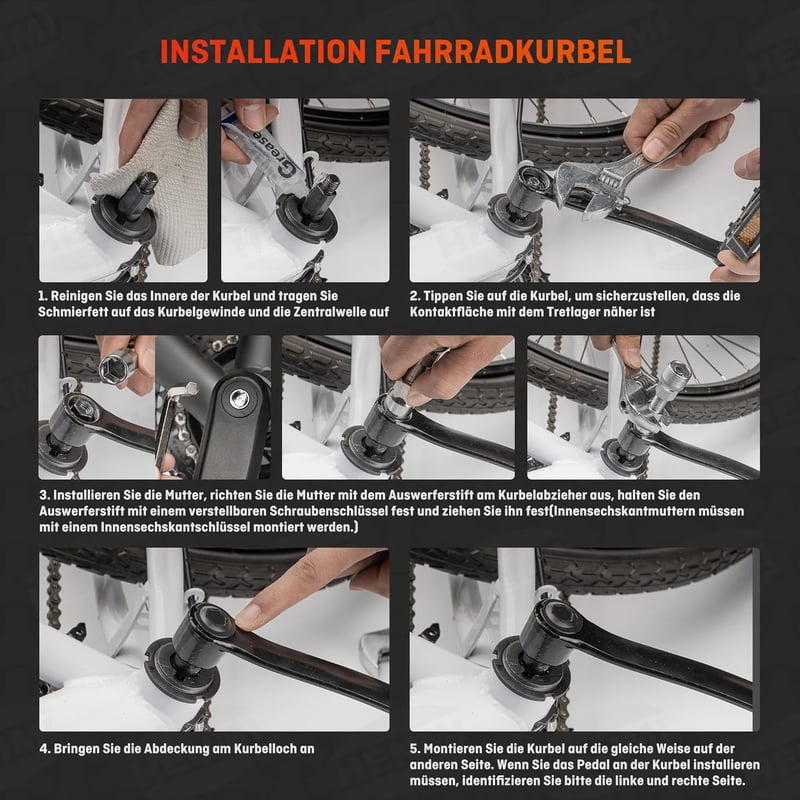 INSTALLATION FAHRRADKURBEL

Grease

1. Reinigen Sie das Innere der Kurbel und tragen Sie Schmierfett auf das Kurbelgewinde und die Zentralwelle auf

2. Tippen Sie auf die Kurbel, um sicherzustellen, dass die Kontaktfläche mit dem Tretlager näher ist

3. Installieren Sie die Mutter, richten Sie die Mutter mit dem Auswerferstift am Kurbelabzieher aus, halten Sie den Auswerferstift mit einem verstellbaren Schraubenschlüssel fest und ziehen Sie ihn fest(Innensechskantmuttern müssen mit einem Innensechskantschlüssel montiert werden.)

4. Bringen Sie die Abdeckung am Kurbelloch an

5. Montieren Sie die Kurbel auf die gleiche Weise auf der anderen Seite. Wenn Sie das Pedal an der Kurbel installieren müssen, identifizieren Sie bitte die linke und rechte Seite.