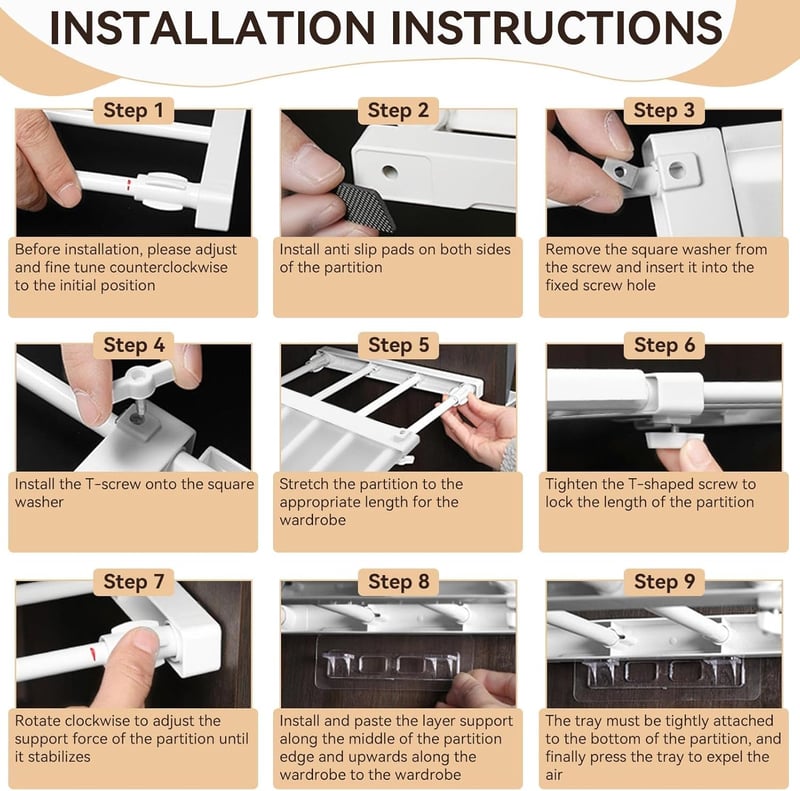 INSTALLATION INSTRUCTIONS

Step 1

Before installation, please adjust and fine tune counterclockwise to the initial position

Step 2

Install anti slip pads on both sides of the partition

Step 3

Remove the square washer from the screw and insert it into the fixed screw hole

Step 4

Install the T-screw onto the square washer

Step 5

Stretch the partition to the appropriate length for the wardrobe

Step 6

Tighten the T-shaped screw to lock the length of the partition

Step 7

Rotate clockwise to adjust the support force of the partition until it stabilizes

Step 8

Install and paste the layer support along the middle of the partition edge and upwards along the wardrobe to the wardrobe

Step 9

The tray must be tightly attached to the bottom of the partition, and finally press the tray to expel the air