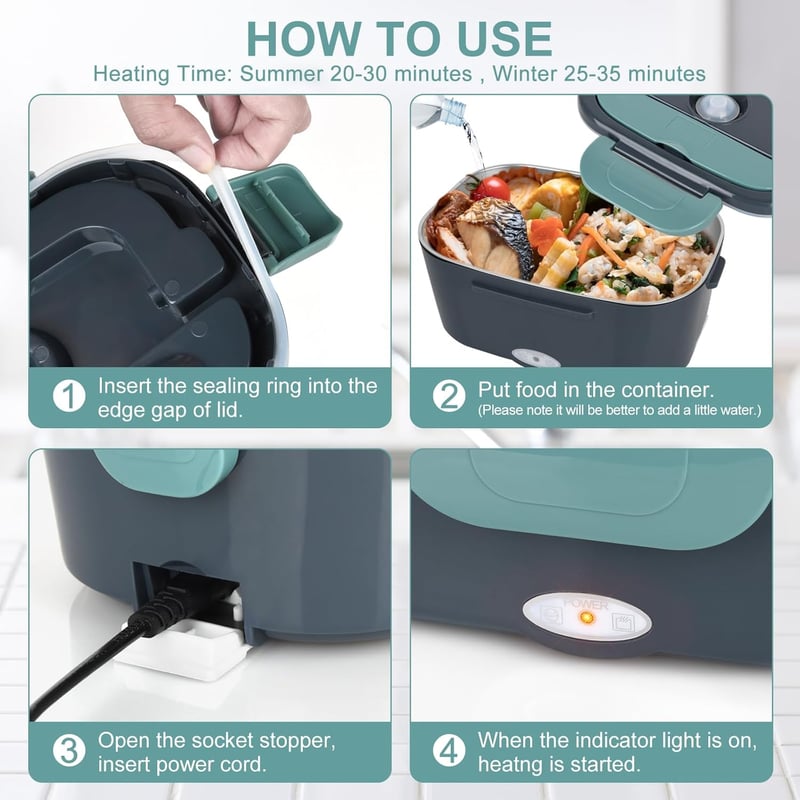 HOW TO USE

Heating Time: Summer 20-30 minutes , Winter 25-35 minutes

1 Insert the sealing ring into the edge gap of lid.

2 Put food in the container.
(Please note it will be better to add a little water.)

POWER

3 Open the socket stopper, insert power cord.

4 When the indicator light is on, heatng is started.