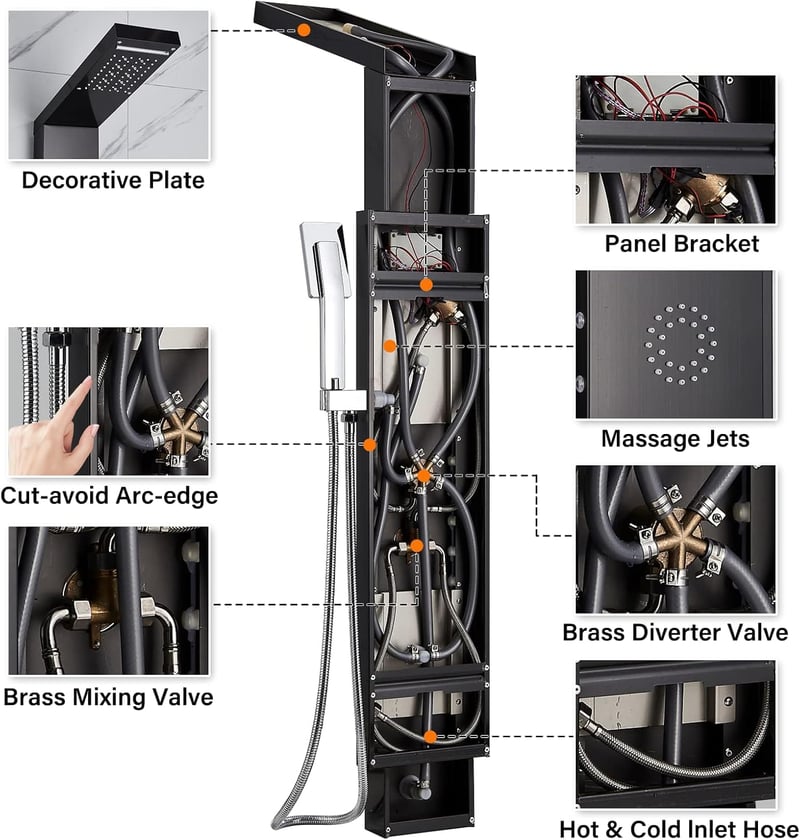 Decorative Plate

Cut-avoid Arc-edge

Brass Mixing Valve

Panel Bracket

Massage Jets

Brass Diverter Valve

Hot & Cold Inlet Hose