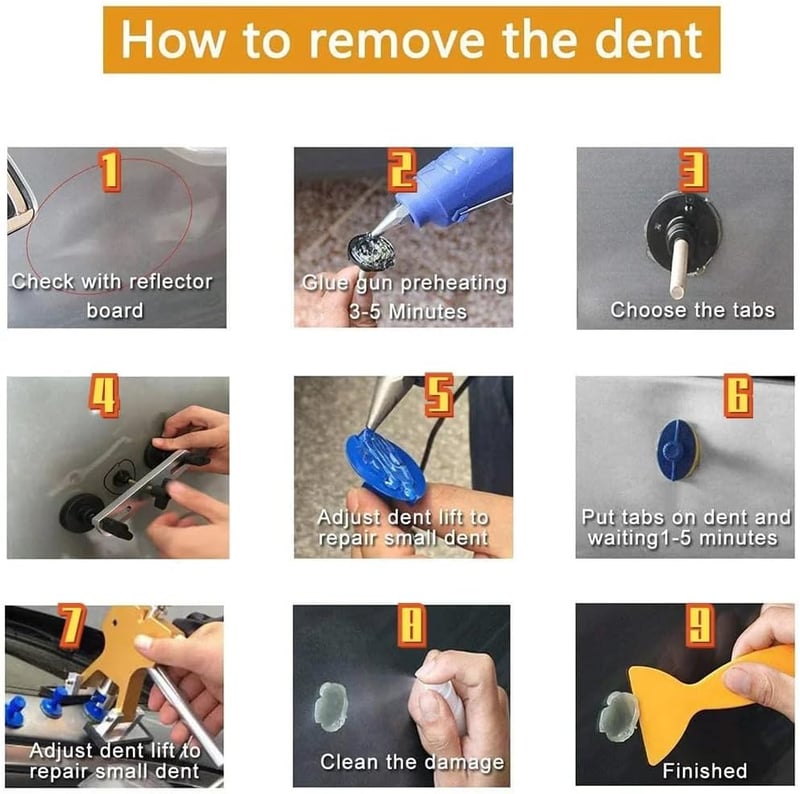 How to remove the dent

1
Check with reflector board

2
Glue gun preheating 3-5 Minutes

3
Choose the tabs

4

5
Adjust dent lift to repair small dent

6
Put tabs on dent and waiting1-5 minutes

7
Adjust dent lift to repair small dent

8
Clean the damage

9
Finished