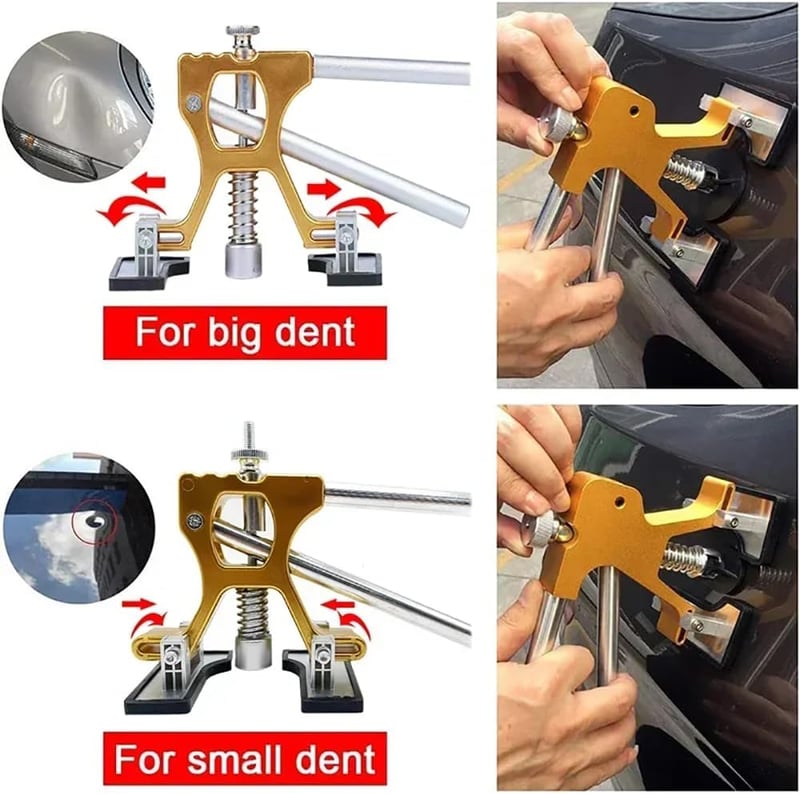 For big dent

For small dent