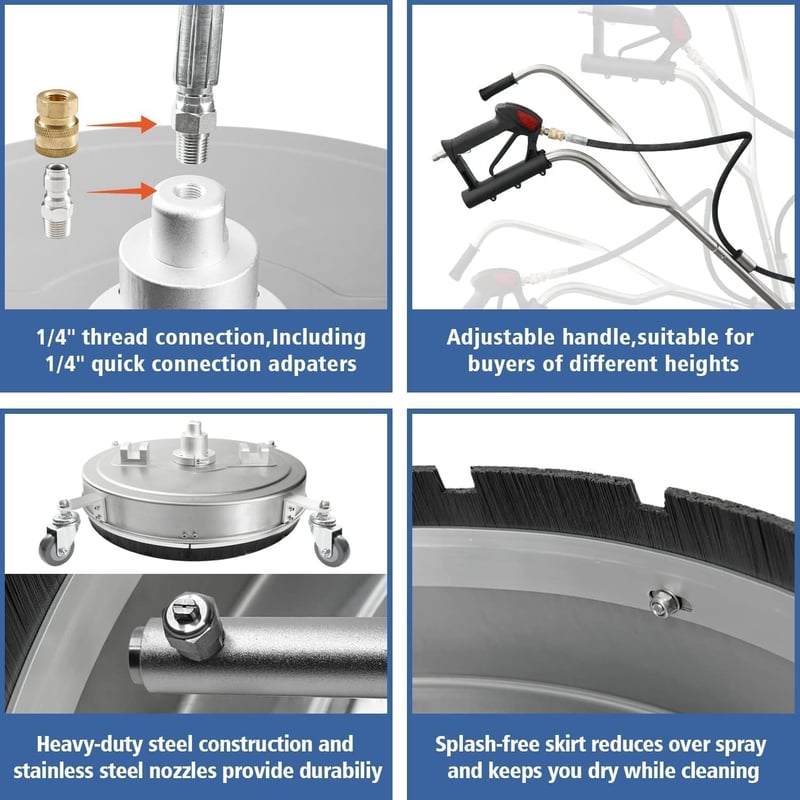 1/4" thread connection,Including 1/4" quick connection adpaters

Adjustable handle,suitable for buyers of different heights

Heavy-duty steel construction and stainless steel nozzles provide durabiliy

Splash-free skirt reduces over spray and keeps you dry while cleaning