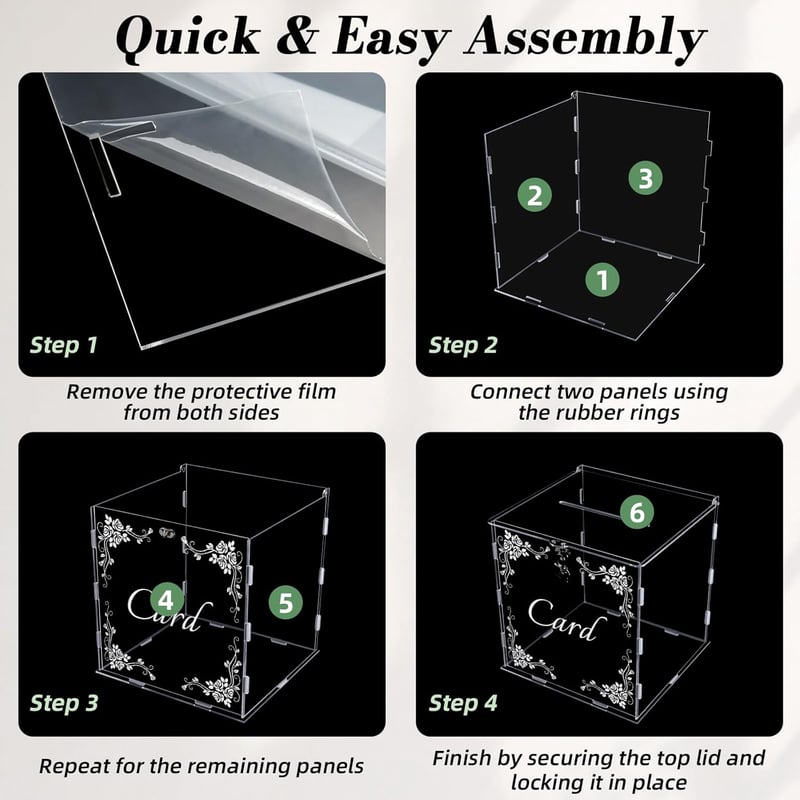 Quick & Easy Assembly

Step 1

Remove the protective film from both sides

2

3

1

Step 2

Connect two panels using the rubber rings

Card

4

5

Step 3

Repeat for the remaining panels

6

Card

Step 4

Finish by securing the top lid and locking it in place