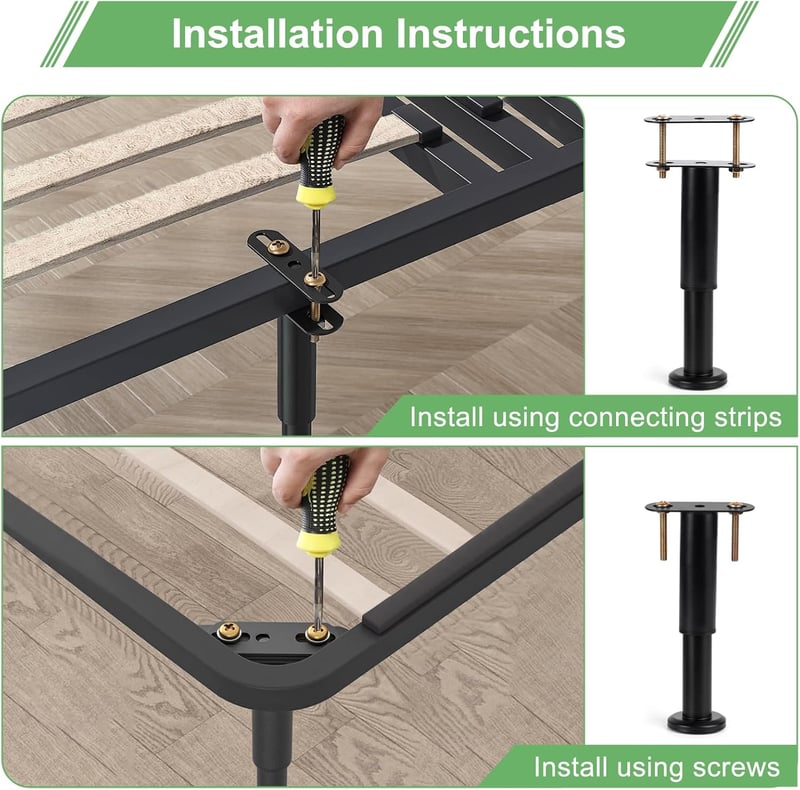 Installation Instructions

Install using connecting strips

Install using screws