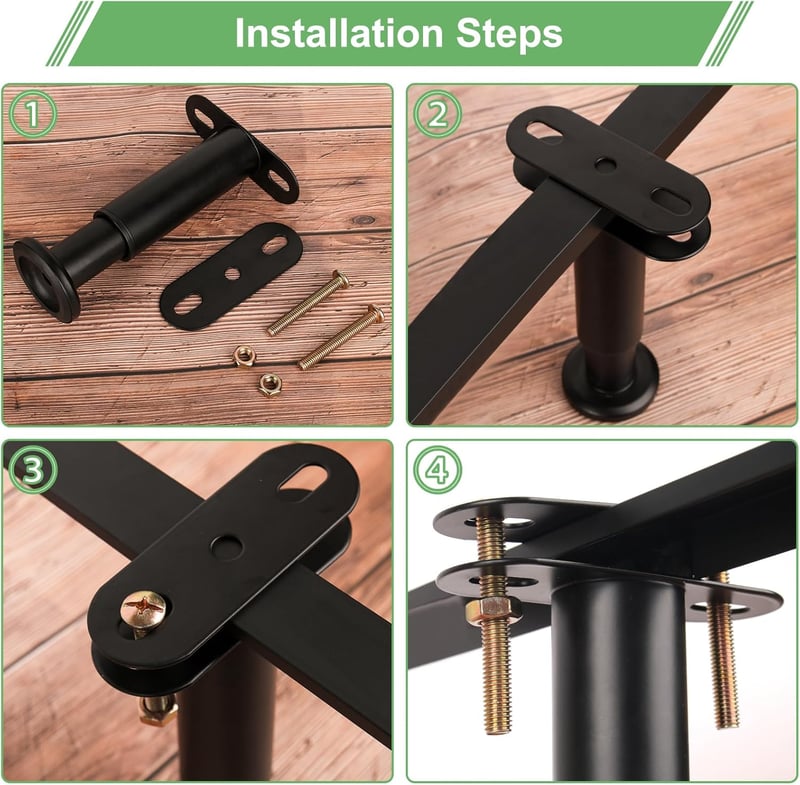 Installation Steps

1

2

3

4