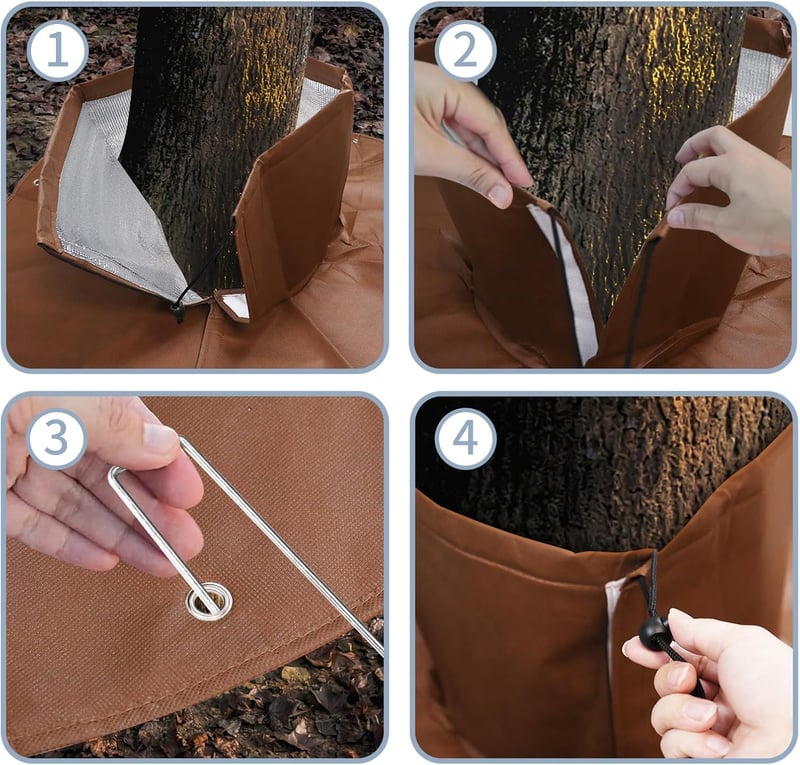 1

2

3

4