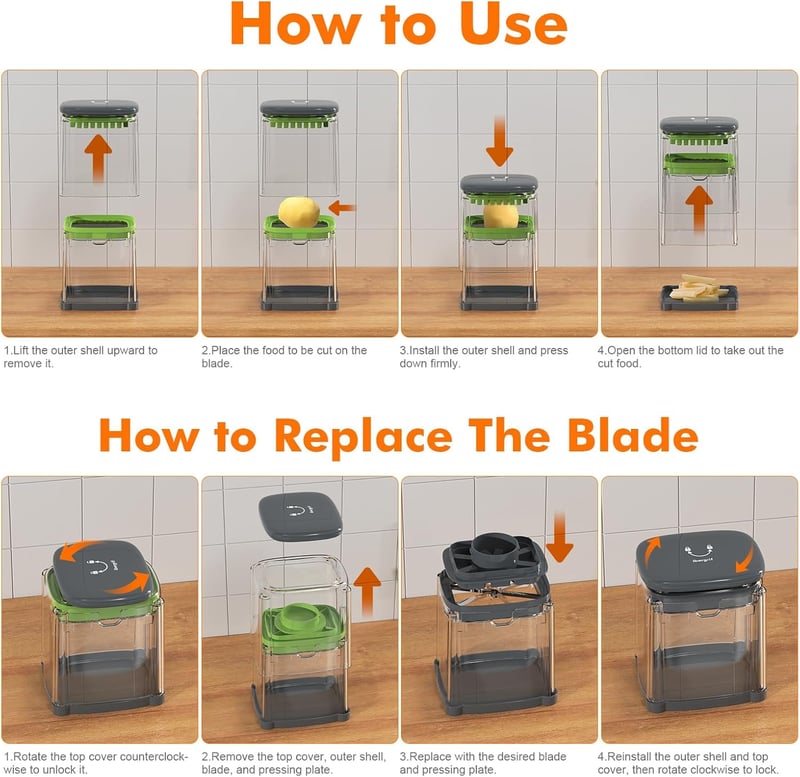 How to Use

1.Lift the outer shell upward to remove it.

2.Place the food to be cut on the blade.

3.Install the outer shell and press down firmly.

4.Open the bottom lid to take out the cut food.

How to Replace The Blade

1.Rotate the top cover counterclockwise to unlock it.

2.Remove the top cover, outer shell, blade, and pressing plate.

3.Replace with the desired blade and pressing plate.

4.Reinstall the outer shell and top cover, then rotate clockwise to lock.