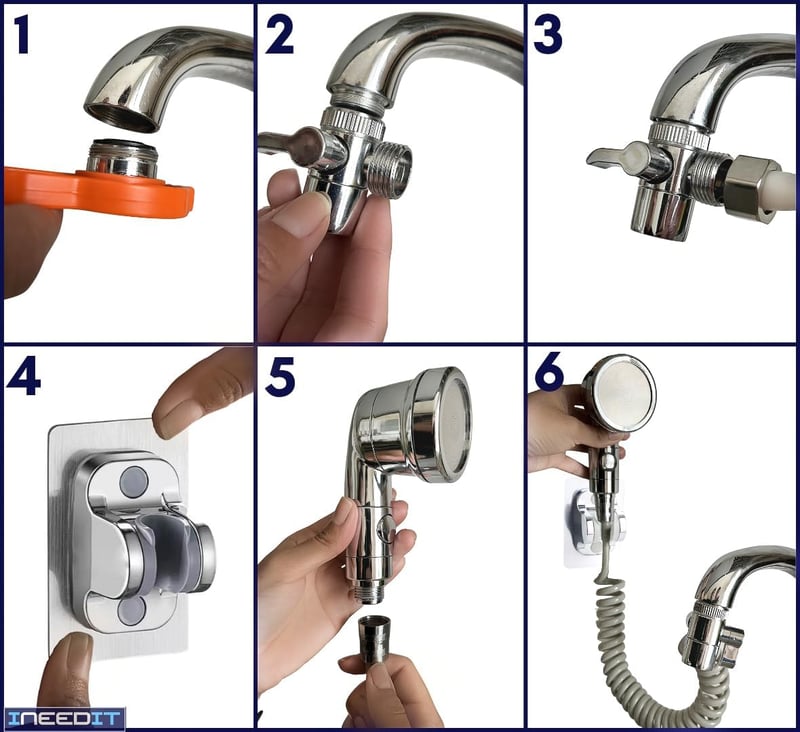 1

2

3

4

5

6

INEEDIT