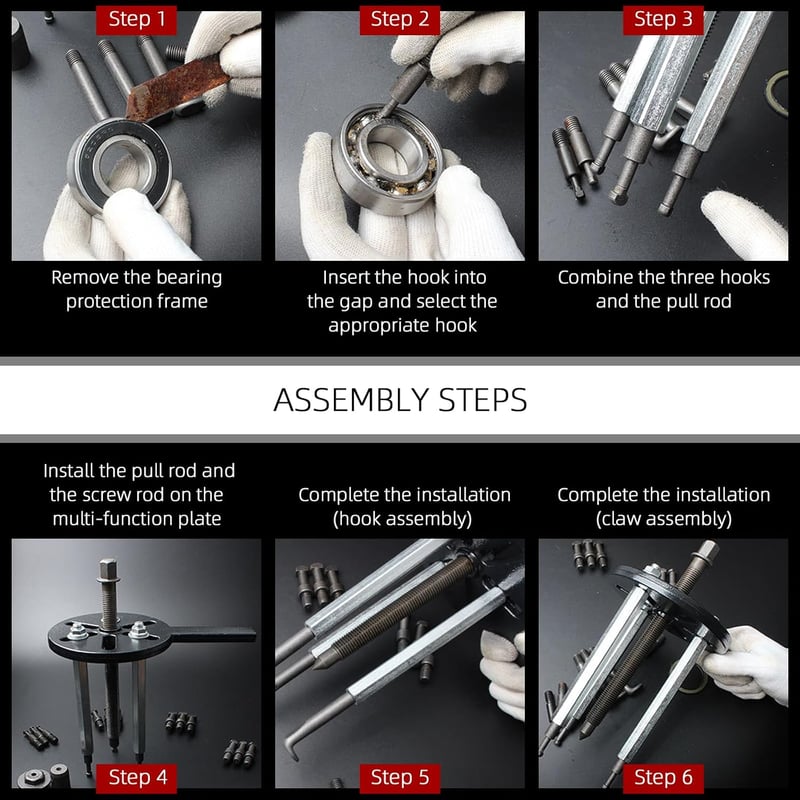 Step 1

Remove the bearing protection frame

Step 2

Insert the hook into the gap and select the appropriate hook

Step 3

Combine the three hooks and the pull rod

ASSEMBLY STEPS

Install the pull rod and the screw rod on the multi-function plate

Step 4

Complete the installation (hook assembly)

Step 5

Complete the installation (claw assembly)

Step 6