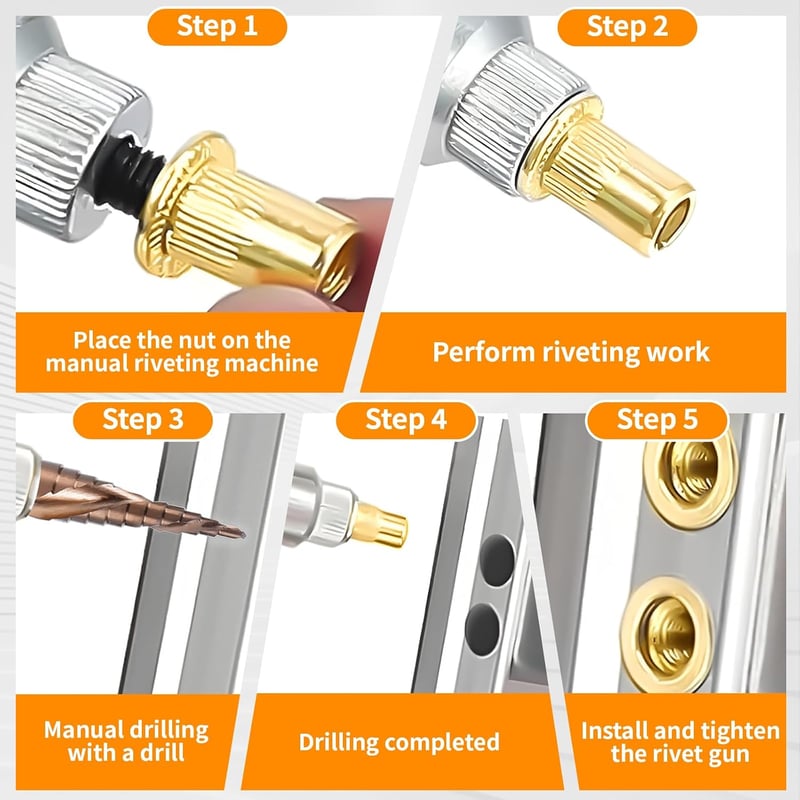 Step 1

Place the nut on the manual riveting machine

Step 2

Perform riveting work

Step 3

Manual drilling with a drill

Step 4

Drilling completed

Step 5

Install and tighten the rivet gun