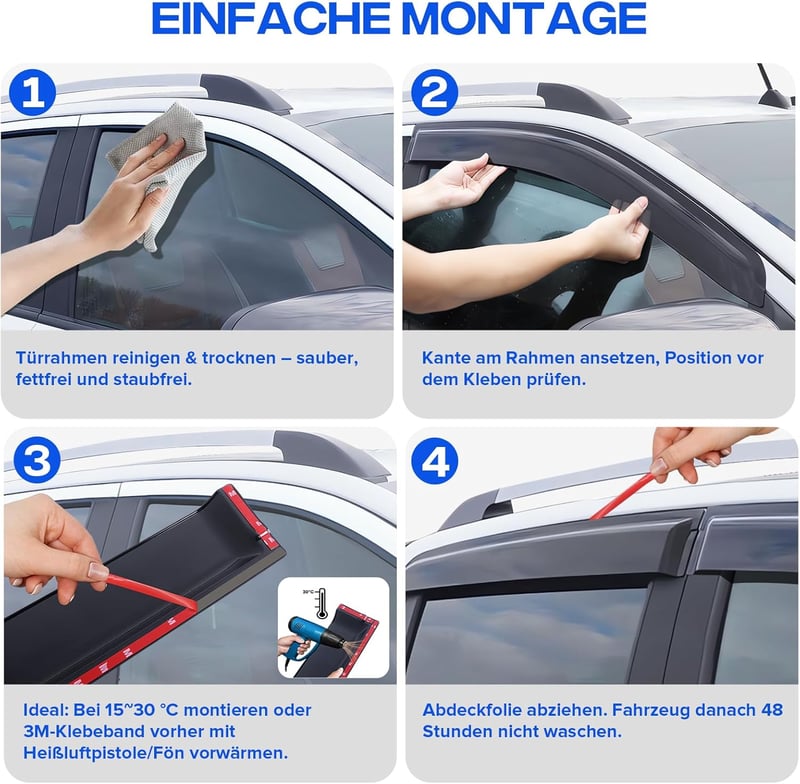 EINFACHE MONTAGE

1

Türrahmen reinigen & trocknen – sauber, fettfrei und staubfrei.

2

Kante am Rahmen ansetzen, Position vor dem Kleben prüfen.

3

30°C

Ideal: Bei 15~30 °C montieren oder 3M-Klebeband vorher mit Heißluftpistole/Fön vorwärmen.

4

Abdeckfolie abziehen. Fahrzeug danach 48 Stunden nicht waschen.