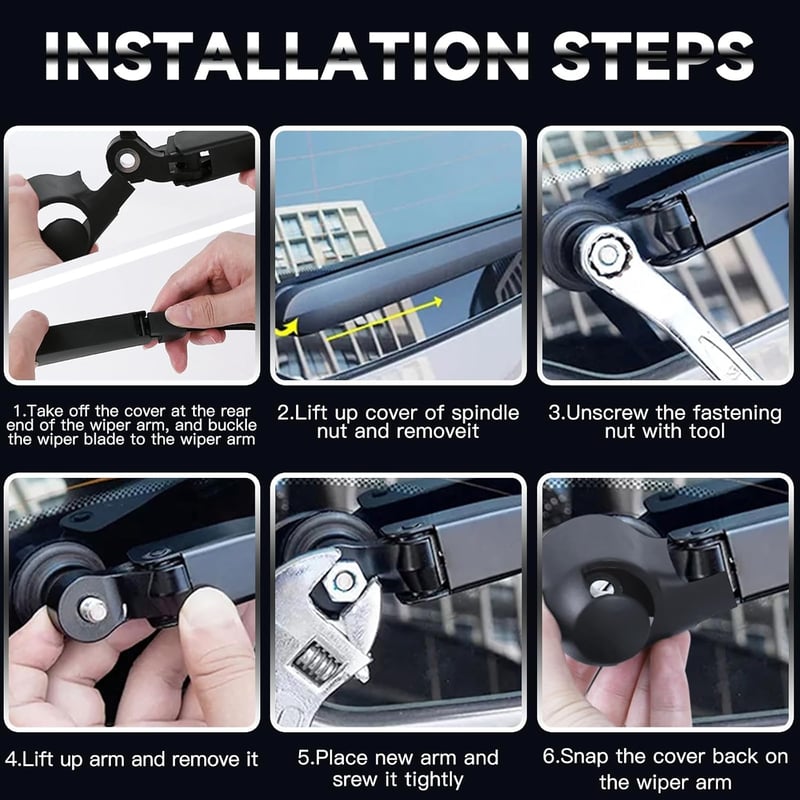 INSTALLATION STEPS

1.Take off the cover at the rear end of the wiper arm, and buckle the wiper blade to the wiper arm

2.Lift up cover of spindle nut and removeit

3.Unscrew the fastening nut with tool

4.Lift up arm and remove it

5.Place new arm and srew it tightly

6.Snap the cover back on the wiper arm