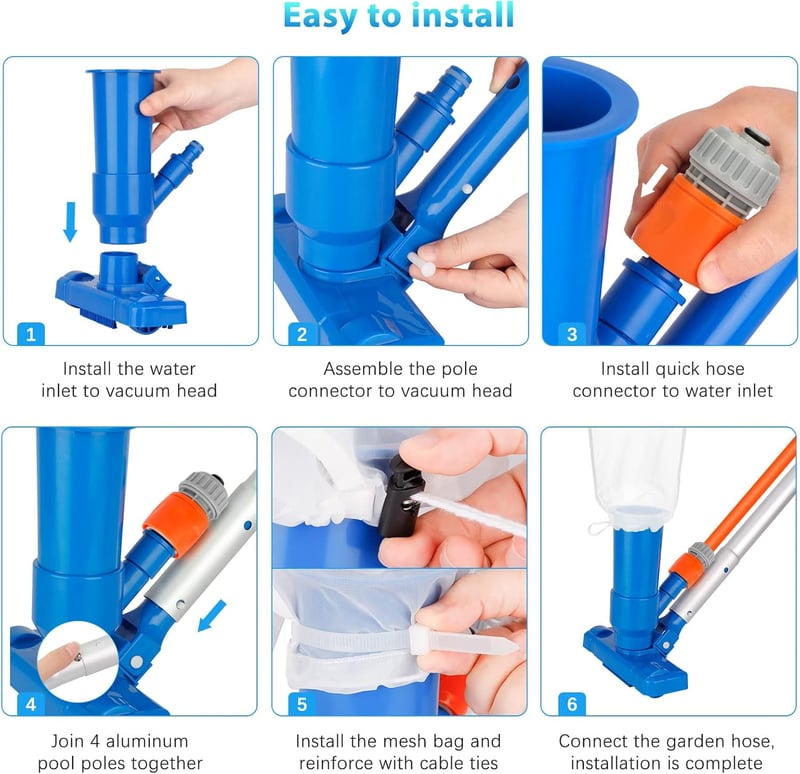 Easy to install

1

Install the water inlet to vacuum head

2

Assemble the pole connector to vacuum head

3

Install quick hose connector to water inlet

4

Join 4 aluminum pool poles together

5

Install the mesh bag and reinforce with cable ties

6

Connect the garden hose, installation is complete