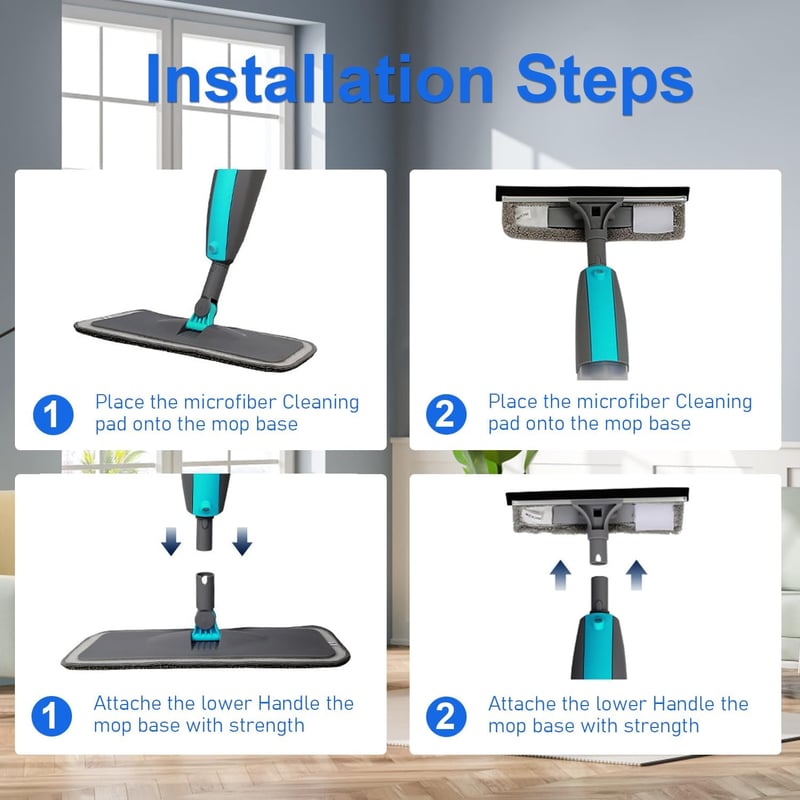 Installation Steps

1 Place the microfiber Cleaning pad onto the mop base

2 Place the microfiber Cleaning pad onto the mop base

1 Attache the lower Handle the mop base with strength

2 Attache the lower Handle the mop base with strength