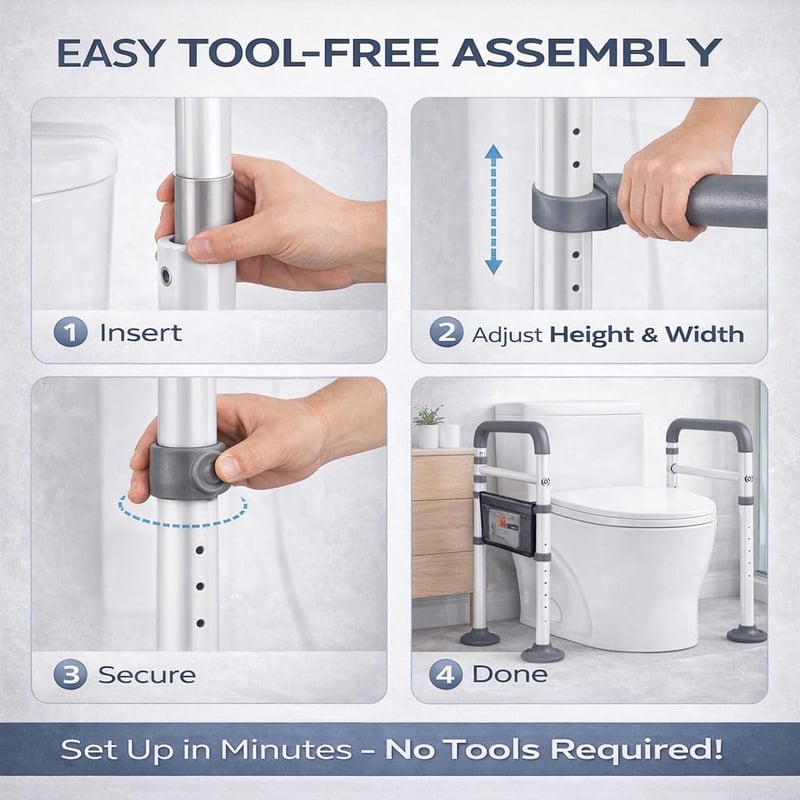 EASY TOOL-FREE ASSEMBLY

1 Insert

2 Adjust Height & Width

3 Secure

4 Done

Set Up in Minutes – No Tools Required!