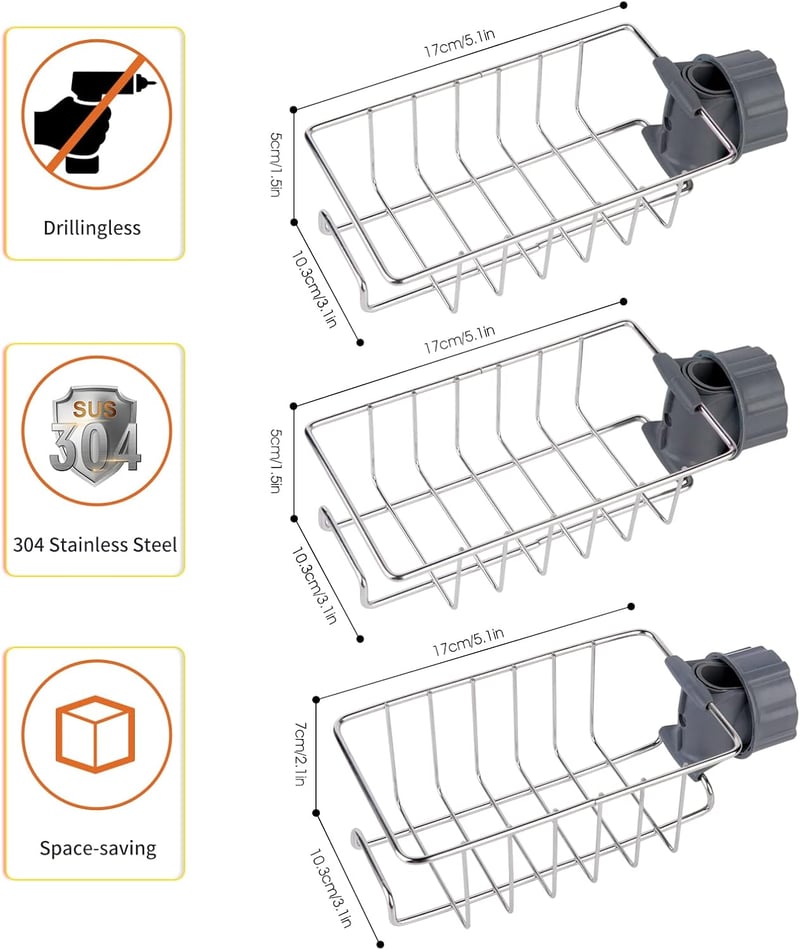 Drillingless

SUS
304

304 Stainless Steel

Space-saving

17cm/5.1in

5cm/1.5in

10.3cm/3.1in

17cm/5.1in

5cm/1.5in

10.3cm/3.1in

17cm/5.1in

7cm/2.1in

10.3cm/3.1in