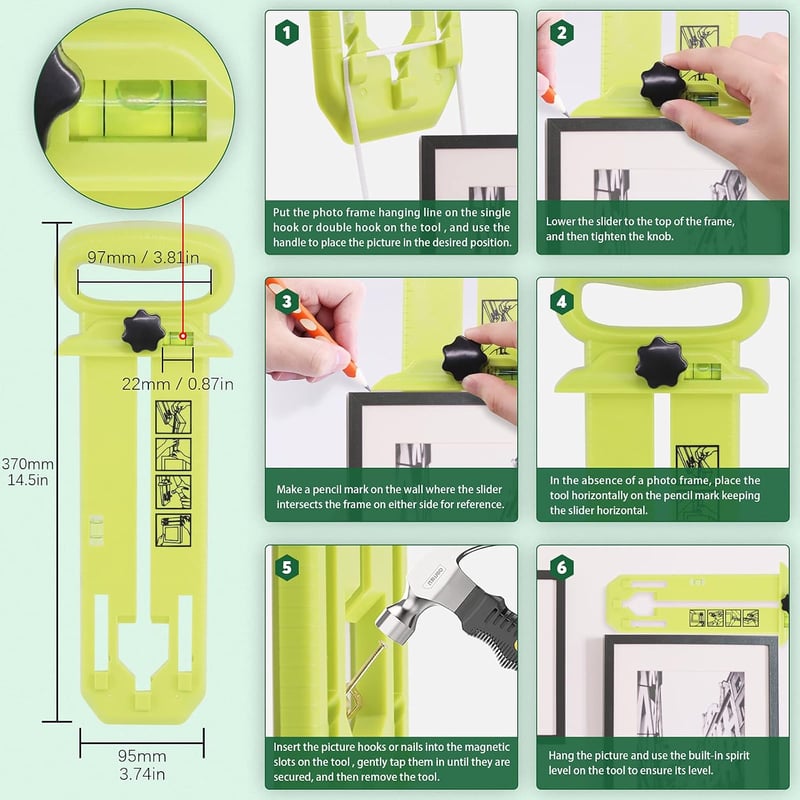 97mm / 3.81in

22mm / 0.87in

370mm
14.5in

95mm
3.74in

1

Put the photo frame hanging line on the single hook or double hook on the tool , and use the handle to place the picture in the desired position.

2

Lower the slider to the top of the frame, and then tighten the knob.

3

Make a pencil mark on the wall where the slider intersects the frame on either side for reference.

4

In the absence of a photo frame, place the tool horizontally on the pencil mark keeping the slider horizontal.

5

Insert the picture hooks or nails into the magnetic slots on the tool , gently tap them in until they are secured, and then remove the tool.

6

Hang the picture and use the built-in spirit level on the tool to ensure its level.