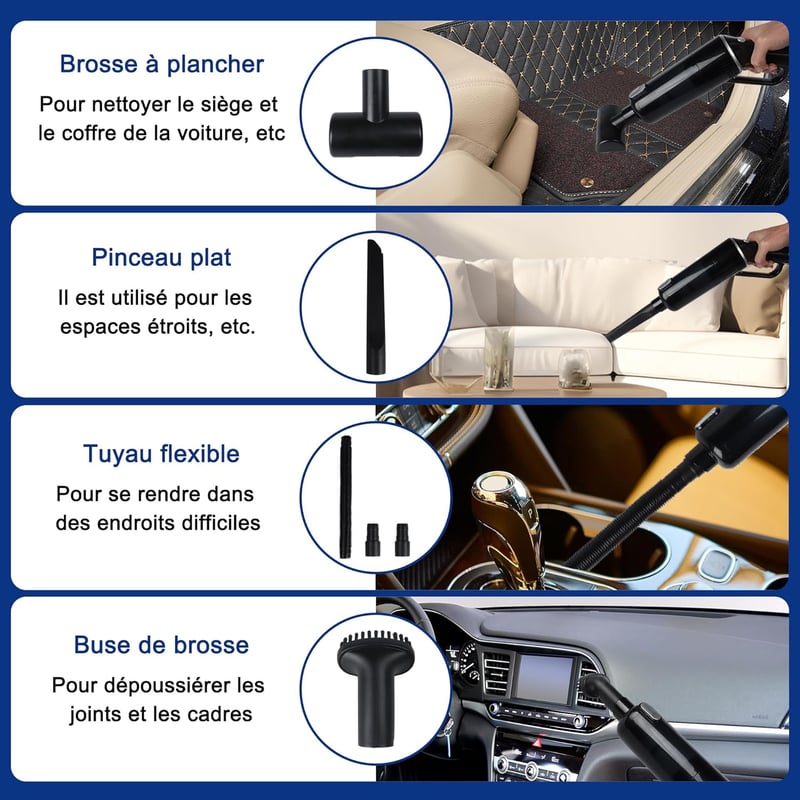 Brosse à plancher

Pour nettoyer le siège et le coffre de la voiture, etc

Pinceau plat

Il est utilisé pour les espaces étroits, etc.

Tuyau flexible

Pour se rendre dans des endroits difficiles

Buse de brosse

Pour dépoussiérer les joints et les cadres