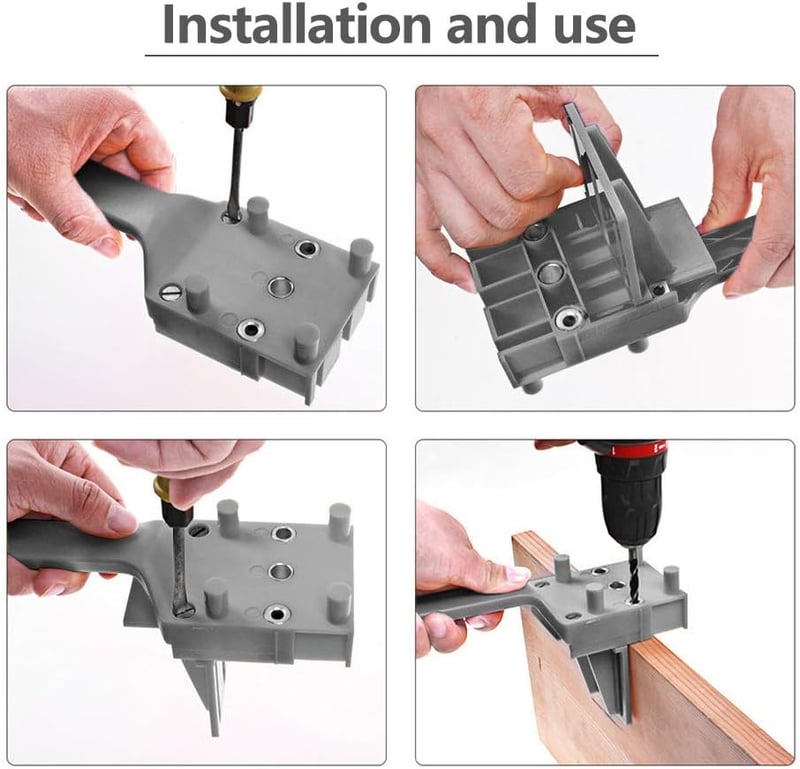 Installation and use