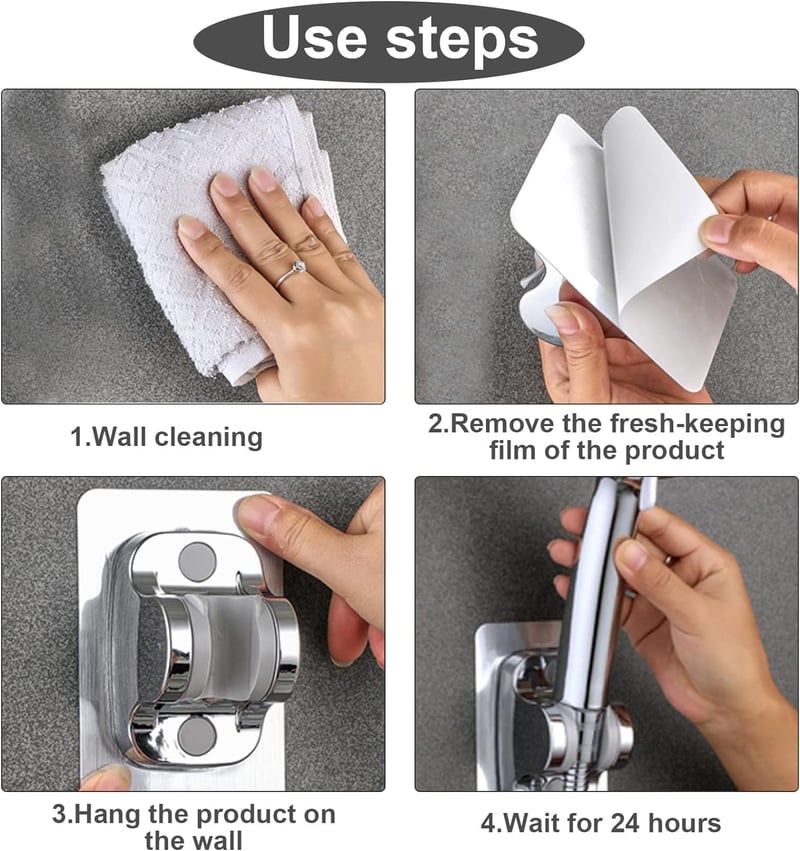 Use steps

1.Wall cleaning

2.Remove the fresh-keeping film of the product

3.Hang the product on the wall

4.Wait for 24 hours