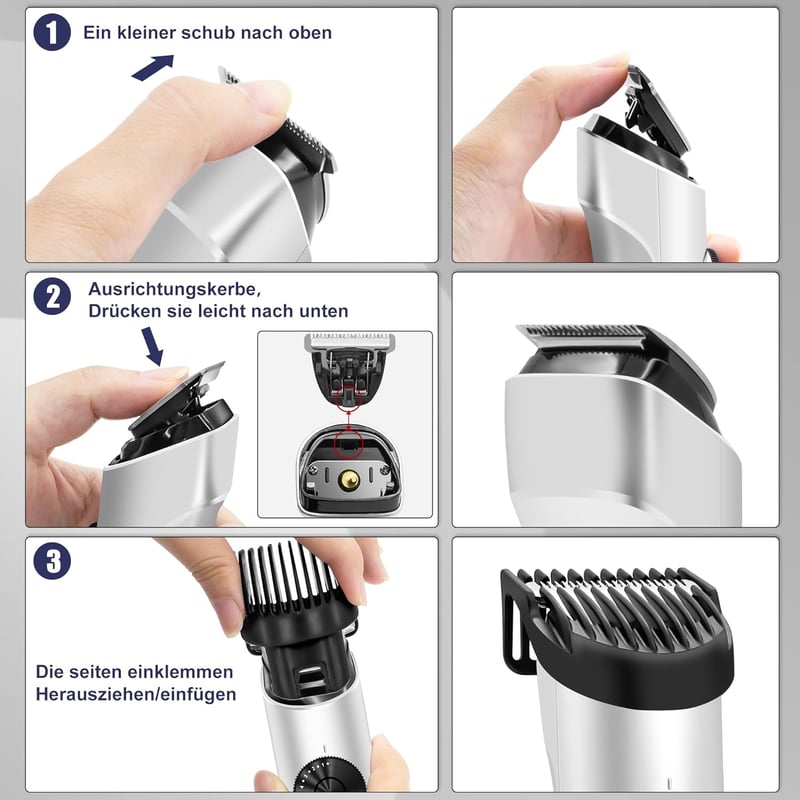 1 Ein kleiner schub nach oben

2 Ausrichtungskerbe,
Drücken sie leicht nach unten

3

Die seiten einklemmen
Herausziehen/einfügen