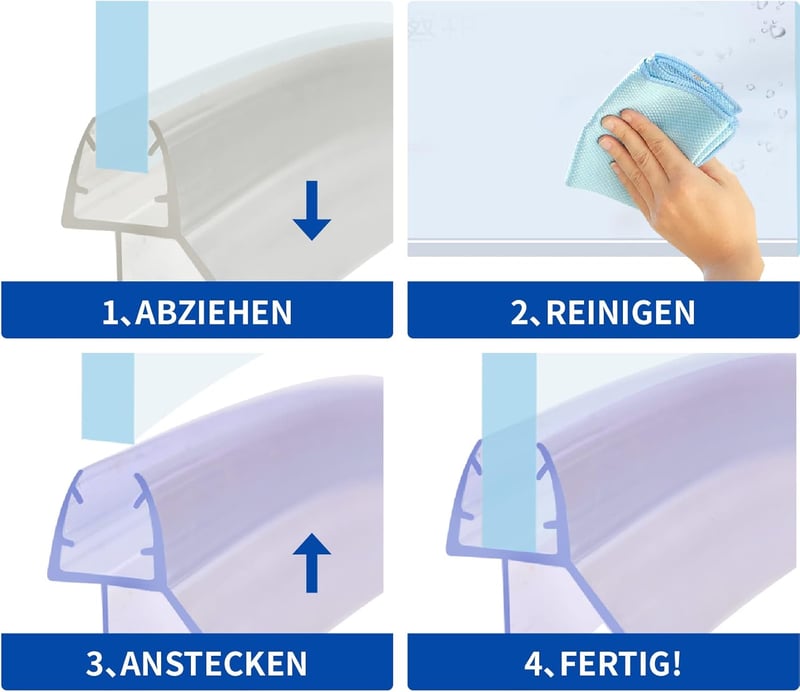 1、ABZIEHEN

2、REINIGEN

3、ANSTECKEN

4、FERTIG!