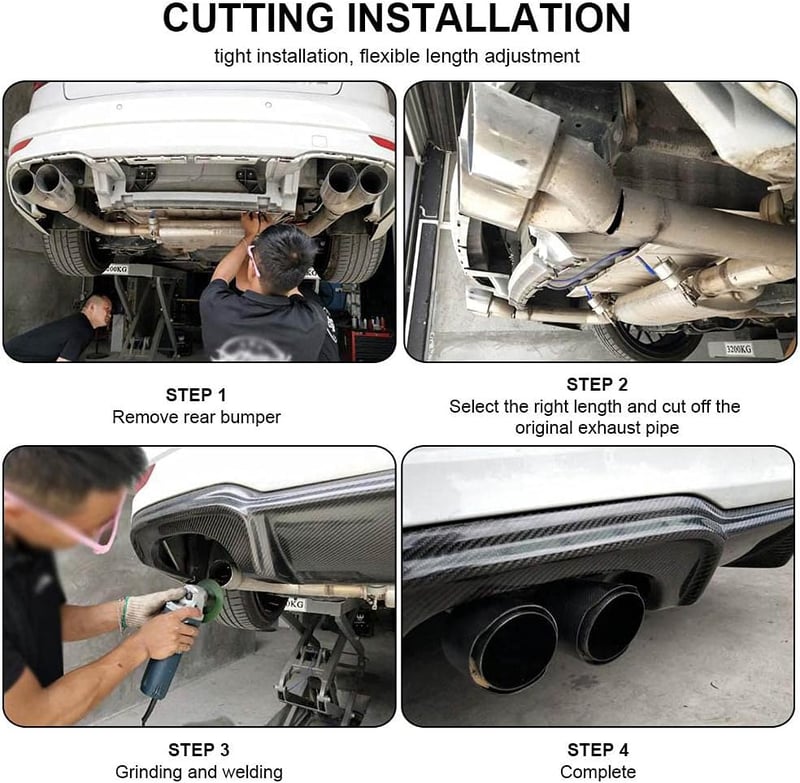 CUTTING INSTALLATION
tight installation, flexible length adjustment

STEP 1
Remove rear bumper

STEP 2
Select the right length and cut off the original exhaust pipe

STEP 3
Grinding and welding

STEP 4
Complete