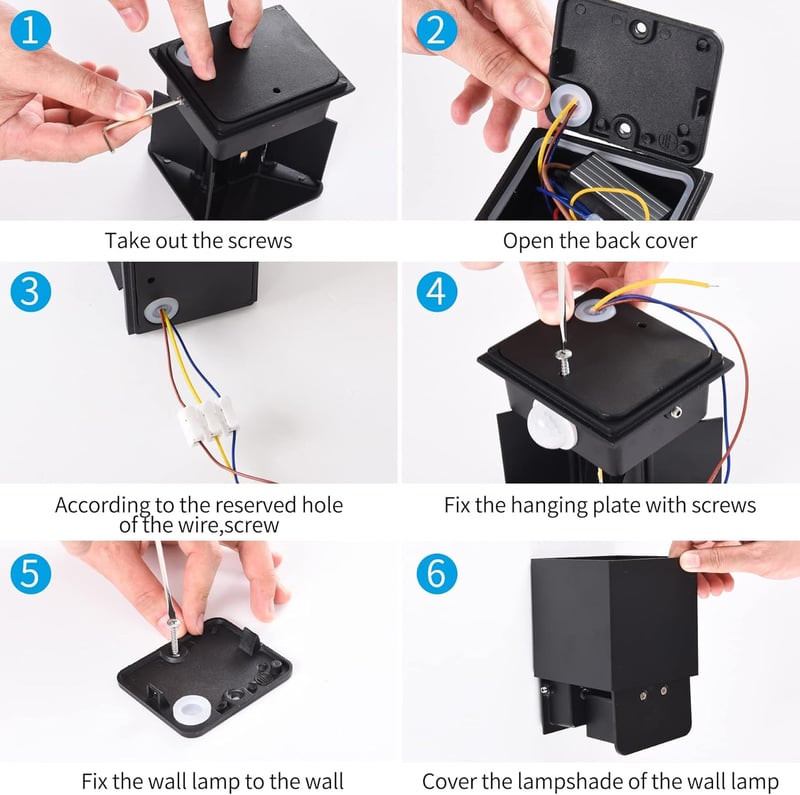 1

Take out the screws

2

Open the back cover

3

According to the reserved hole of the wire,screw

4

Fix the hanging plate with screws

5

Fix the wall lamp to the wall

6

Cover the lampshade of the wall lamp