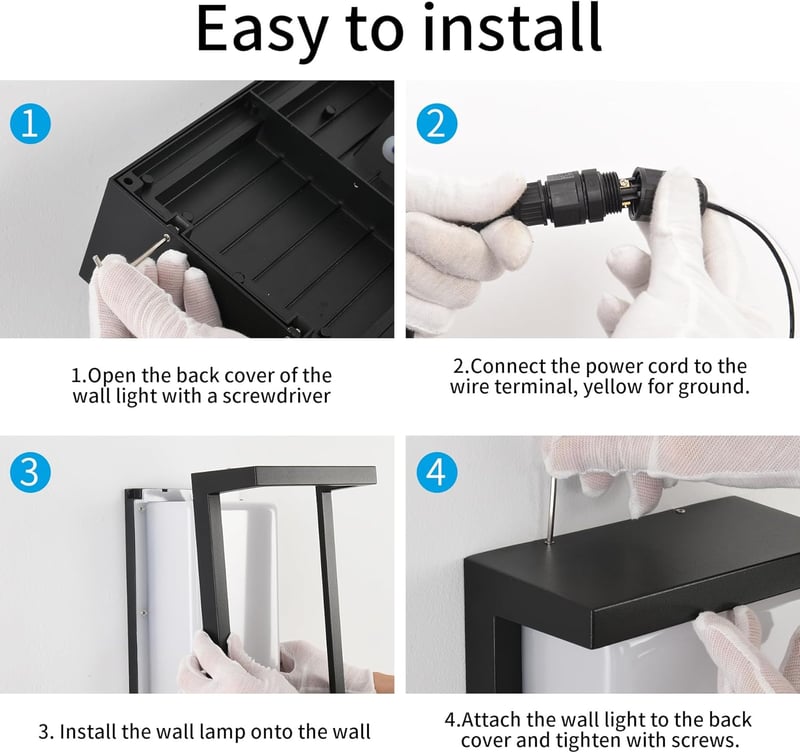 Easy to install

1

1.Open the back cover of the wall light with a screwdriver

2

2.Connect the power cord to the wire terminal, yellow for ground.

3

3. Install the wall lamp onto the wall

4

4.Attach the wall light to the back cover and tighten with screws.