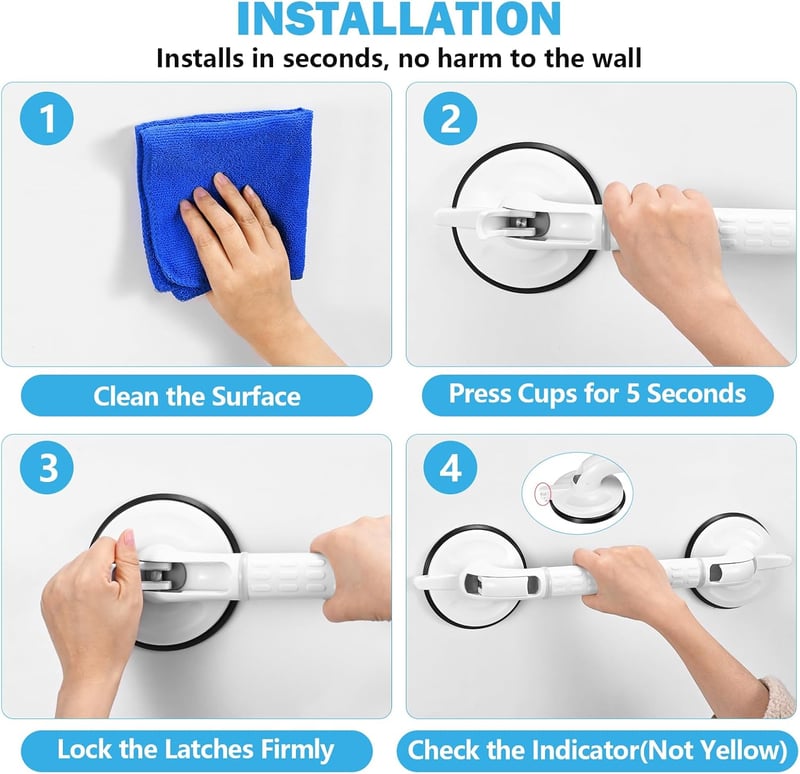 INSTALLATION

Installs in seconds, no harm to the wall

1

Clean the Surface

2

Press Cups for 5 Seconds

3

Lock the Latches Firmly

4

Check the Indicator(Not Yellow)