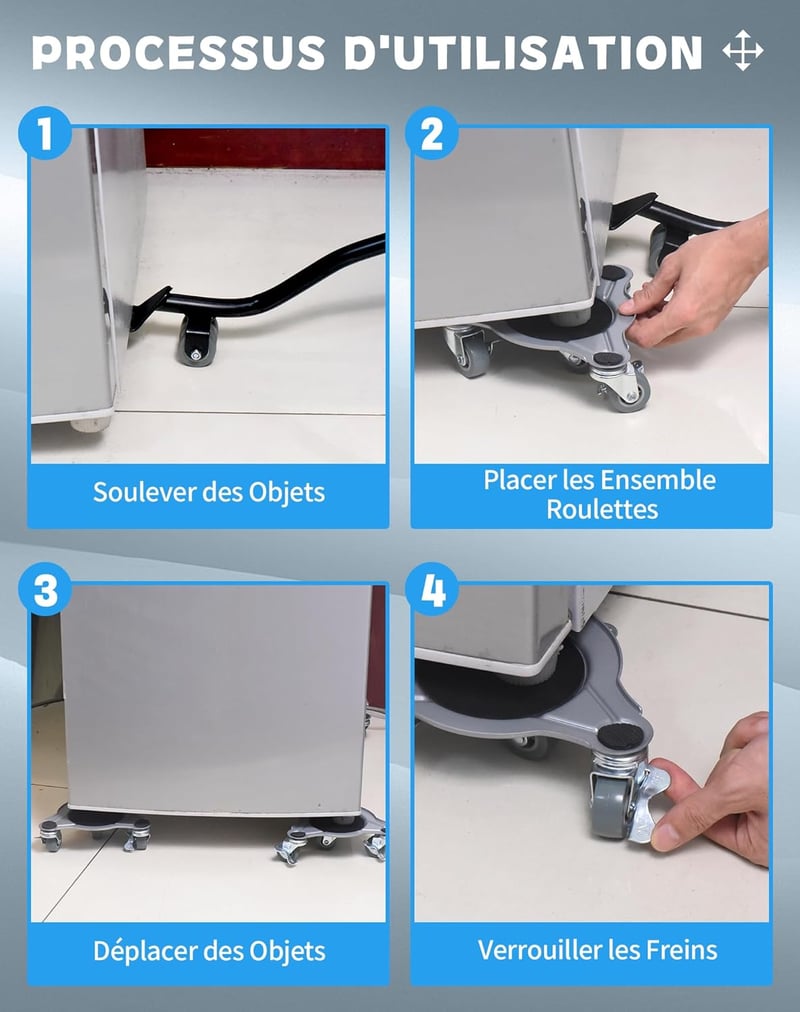 PROCESSUS D'UTILISATION

1

Soulever des Objets

2

Placer les Ensemble Roulettes

3

Déplacer des Objets

4

Verrouiller les Freins