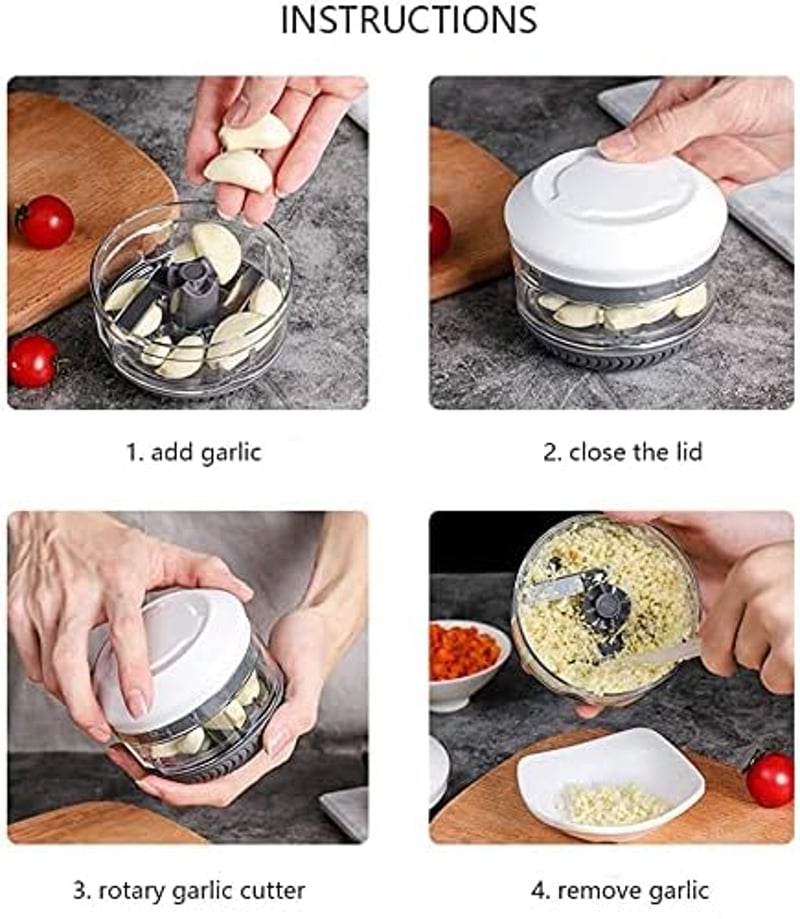 INSTRUCTIONS

1. add garlic

2. close the lid

3. rotary garlic cutter

4. remove garlic