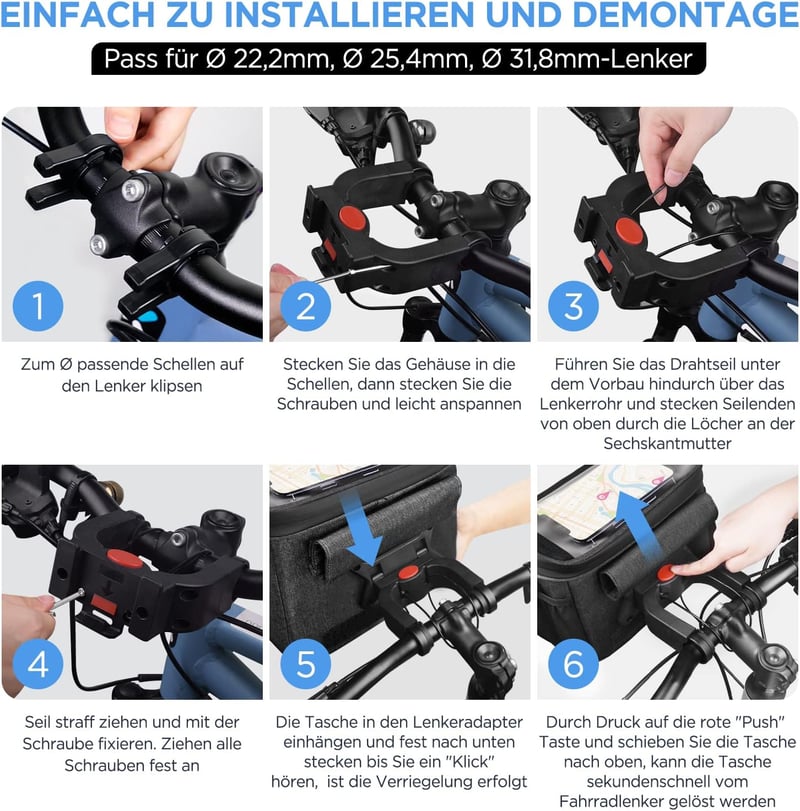 EINFACH ZU INSTALLIEREN UND DEMONTAGE

Pass für Ø 22,2mm, Ø 25,4mm, Ø 31,8mm-Lenker

1

Zum Ø passende Schellen auf den Lenker klipsen

2

Stecken Sie das Gehäuse in die Schellen, dann stecken Sie die Schrauben und leicht anspannen

3

Führen Sie das Drahtseil unter dem Vorbau hindurch über das Lenkerrohr und stecken Seilenden von oben durch die Löcher an der Sechskantmutter

4

Seil straff ziehen und mit der Schraube fixieren. Ziehen alle Schrauben fest an

5

Die Tasche in den Lenkeradapter einhängen und fest nach unten stecken bis Sie ein "Klick" hören, ist die Verriegelung erfolgt

6

Durch Druck auf die rote "Push" Taste und schieben Sie die Tasche nach oben, kann die Tasche sekundenschnell vom Fahrradlenker gelöst werden