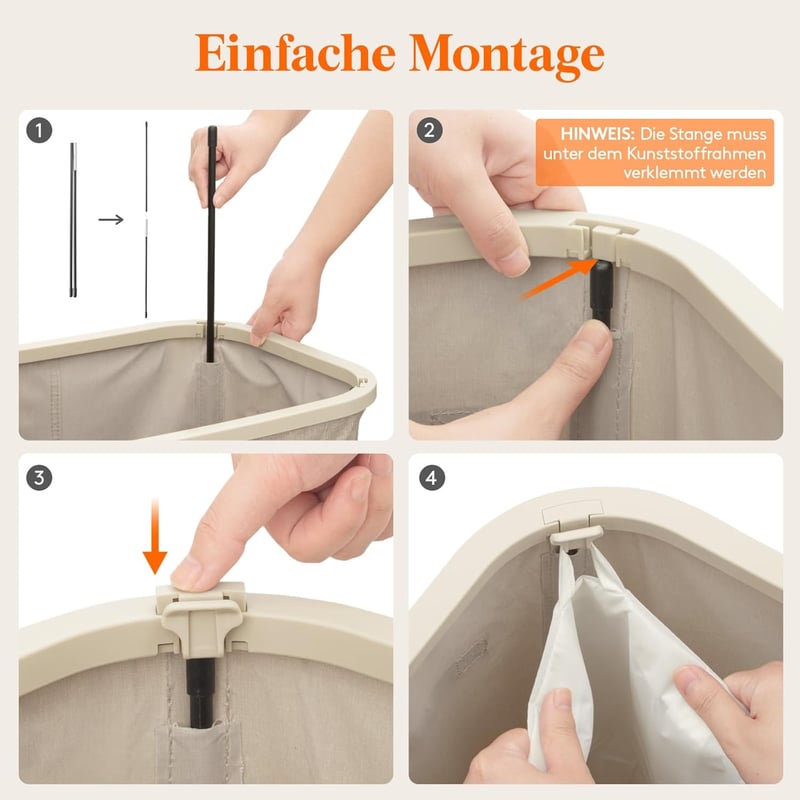 Einfache Montage

1

2

HINWEIS: Die Stange muss unter dem Kunststoffrahmen verklemmt werden

3

4