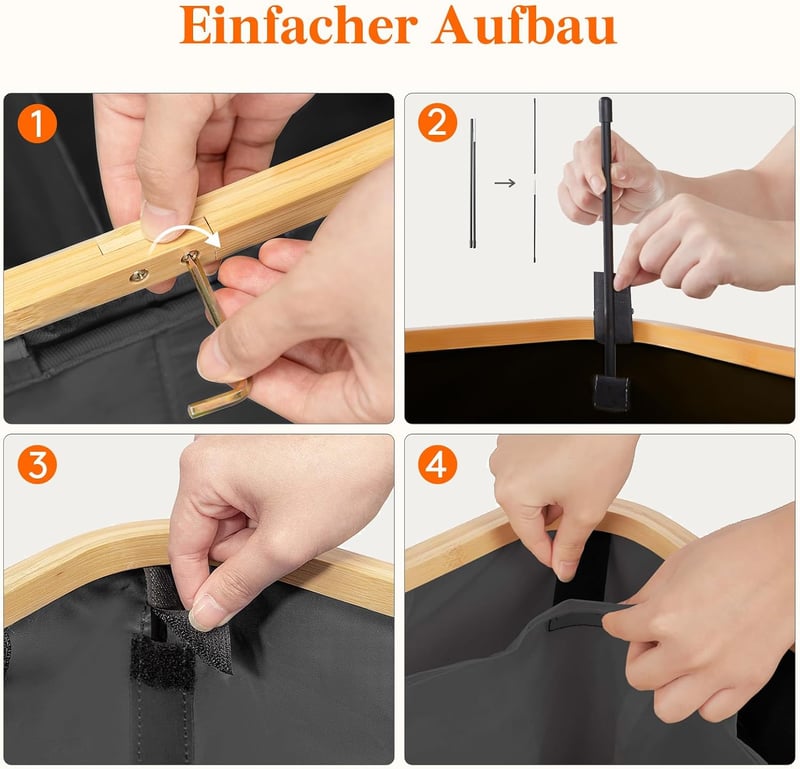 Einfacher Aufbau

1

2

3

4