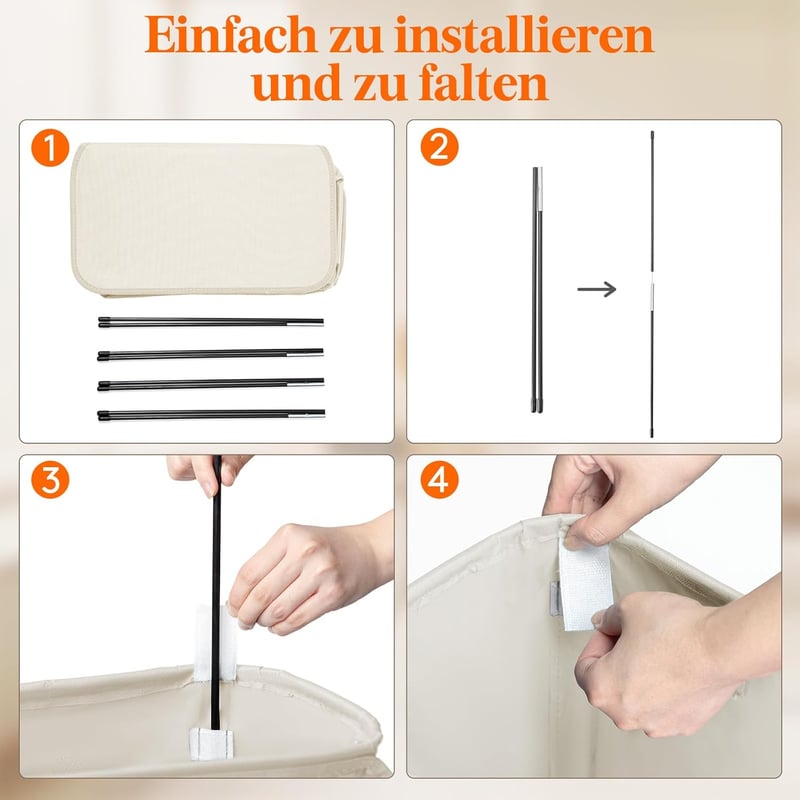 Einfach zu installieren
und zu falten

1

2

→

3

4