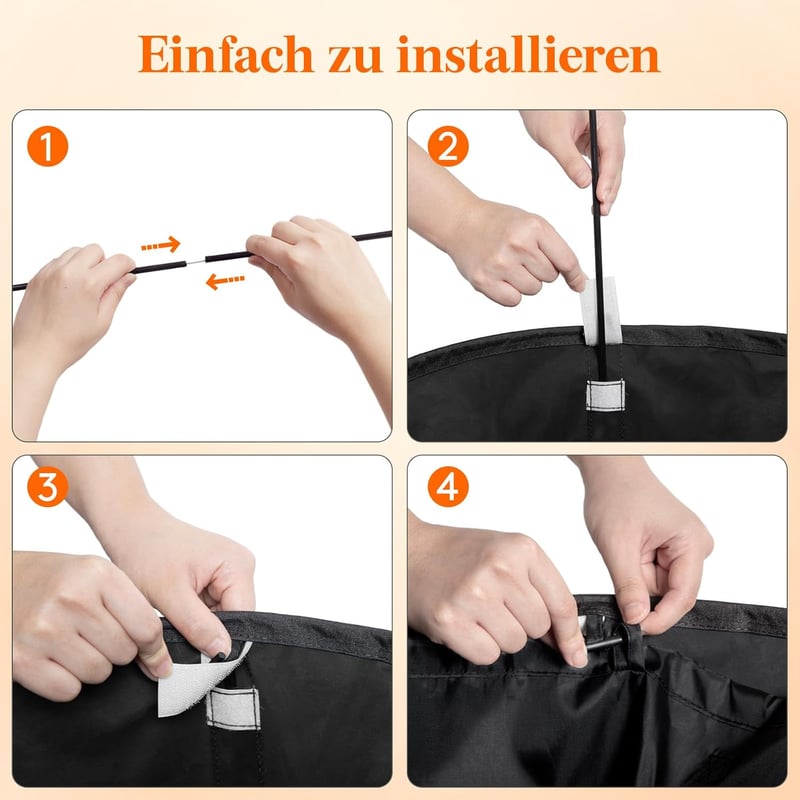 Einfach zu installieren

1

2

3

4