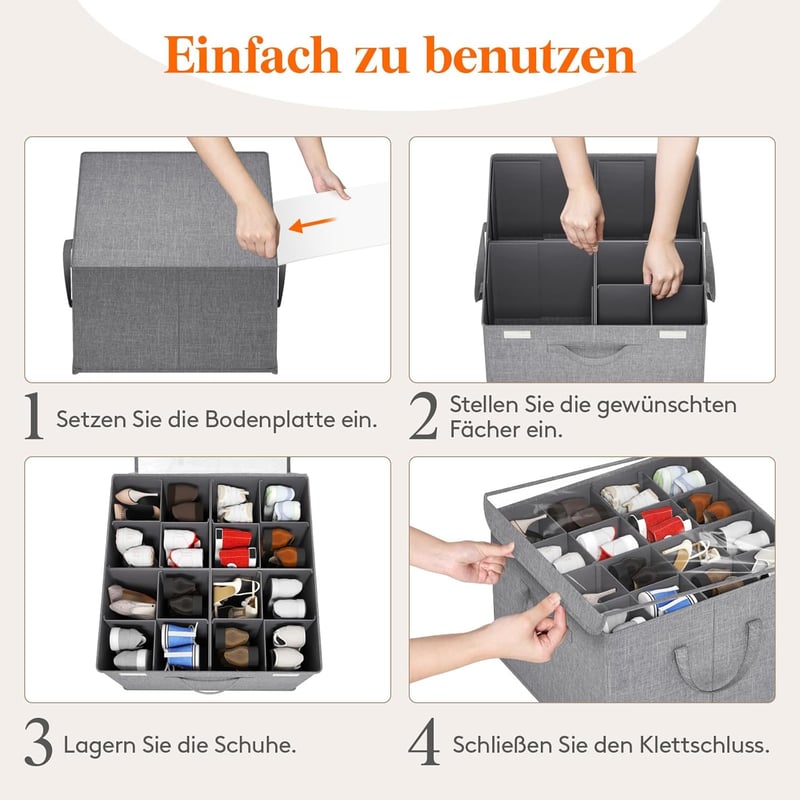 Einfach zu benutzen

1 Setzen Sie die Bodenplatte ein.

2 Stellen Sie die gewünschten Fächer ein.

3 Lagern Sie die Schuhe.

4 Schließen Sie den Klettschluss.