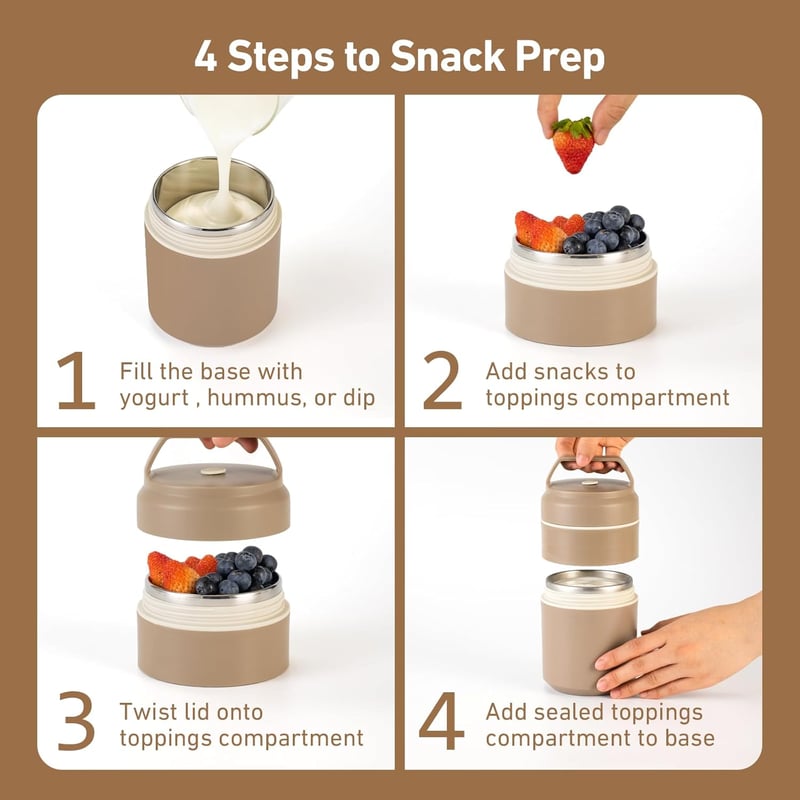 4 Steps to Snack Prep

1 Fill the base with yogurt , hummus, or dip

2 Add snacks to toppings compartment

3 Twist lid onto toppings compartment

4 Add sealed toppings compartment to base