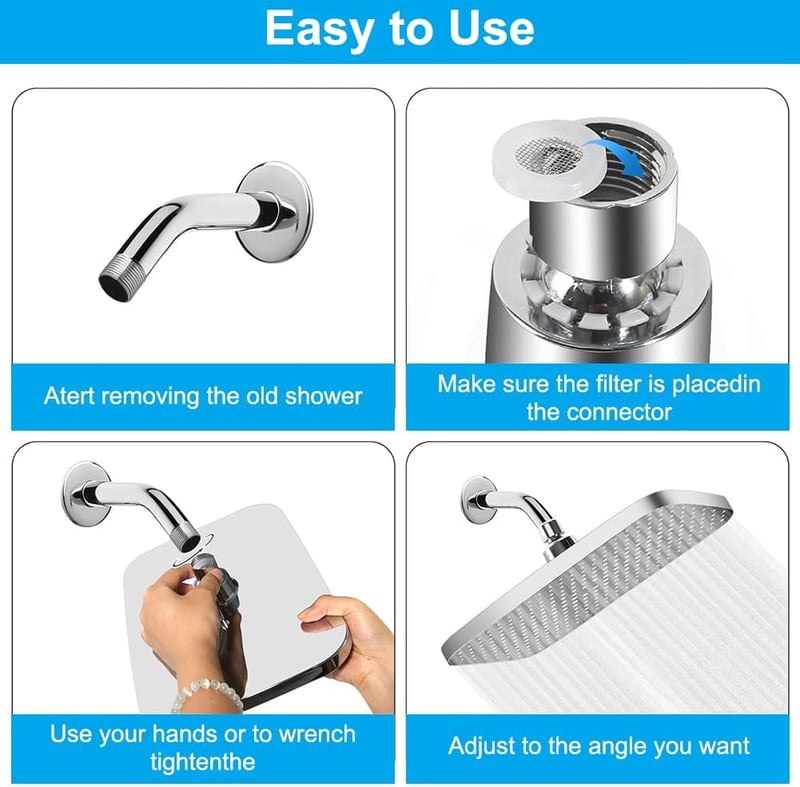 Easy to Use

Atert removing the old shower

Make sure the filter is placedin the connector

Use your hands or to wrench tightenthe

Adjust to the angle you want